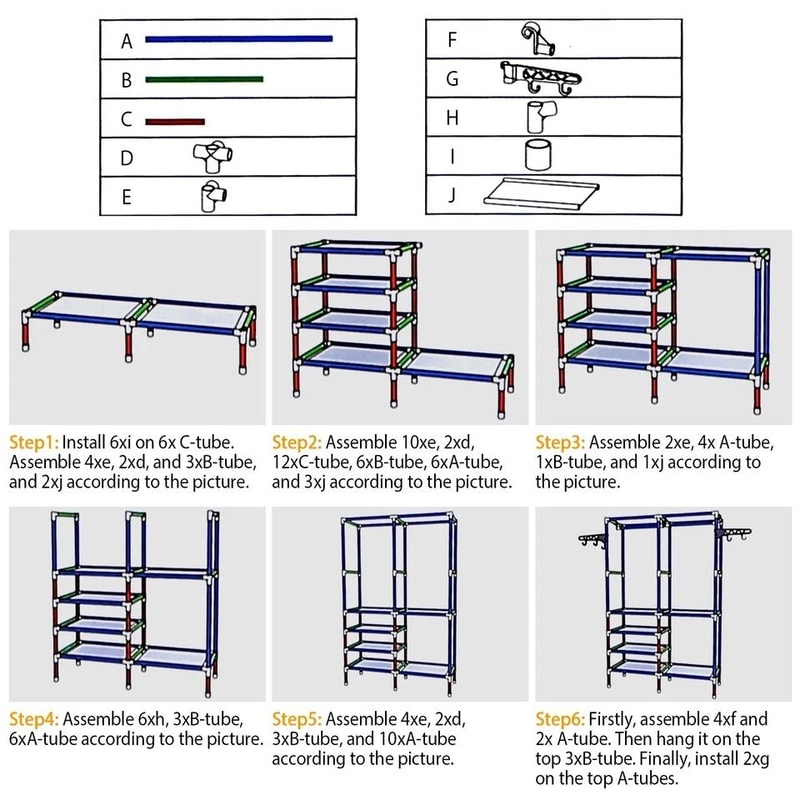 A
B
C
D
E

F
G
H
I
J

Step1: Install 6xi on 6x C-tube. Assemble 4xe, 2xd, and 3xB-tube, and 2xj according to the picture.

Step2: Assemble 10xe, 2xd, 12xC-tube, 6xB-tube, 6xA-tube, and 3xj according to the picture.

Step3: Assemble 2xe, 4x A-tube, 1xB-tube, and 1xj according to the picture.

Step4: Assemble 6xh, 3xB-tube, 6xA-tube according to the picture.

Step5: Assemble 4xe, 2xd, 3xB-tube, and 10xA-tube according to the picture.

Step6: Firstly, assemble 4xf and 2x A-tube. Then hang it on the top 3xB-tube. Finally, install 2xg on the top A-tubes.