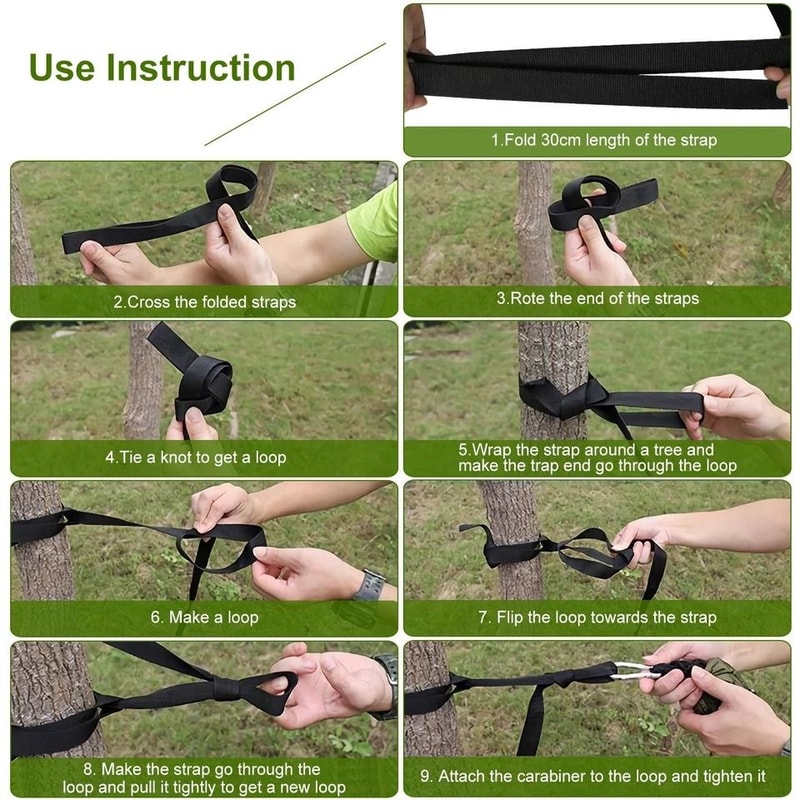 Use Instruction

1.Fold 30cm length of the strap

2.Cross the folded straps

3.Rote the end of the straps

4.Tie a knot to get a loop

5.Wrap the strap around a tree and make the trap end go through the loop

6. Make a loop

7. Flip the loop towards the strap

8. Make the strap go through the loop and pull it tightly to get a new loop

9. Attach the carabiner to the loop and tighten it