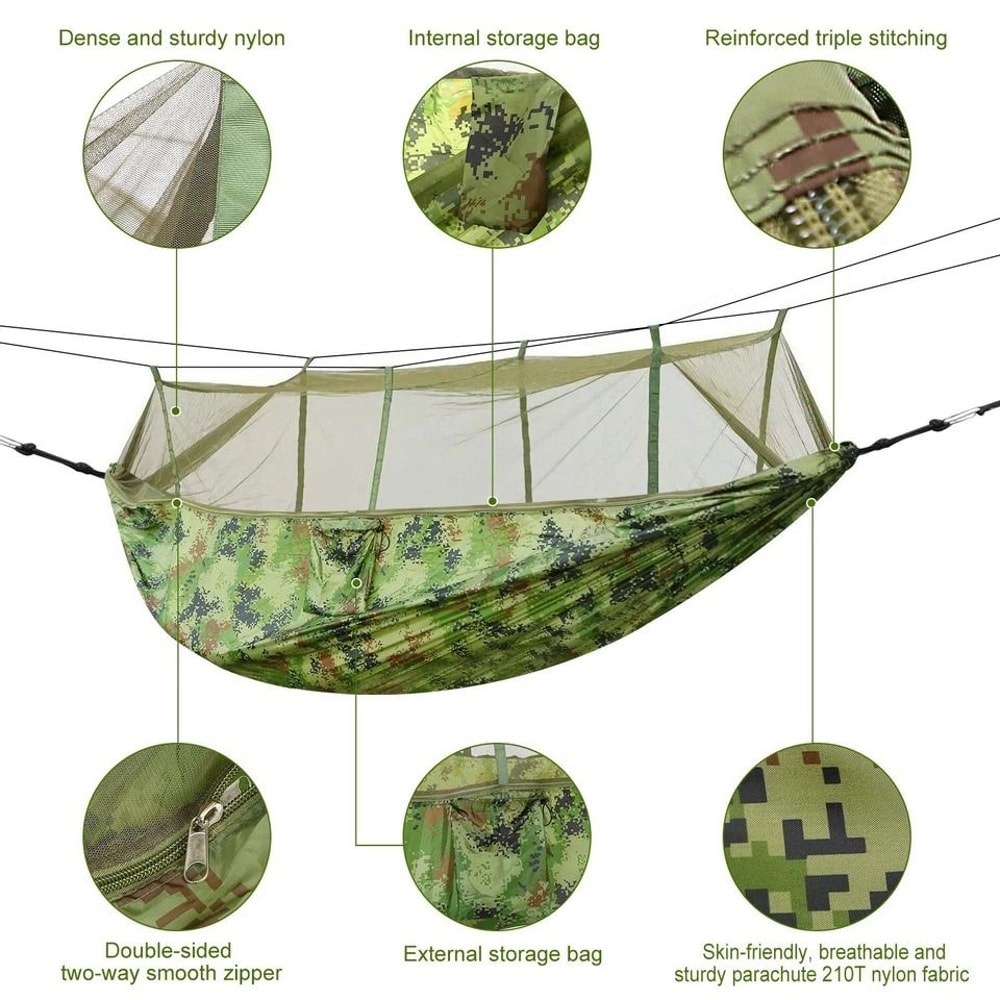 Dense and sturdy nylon

Internal storage bag

Reinforced triple stitching

Double-sided two-way smooth zipper

External storage bag

Skin-friendly, breathable and sturdy parachute 210T nylon fabric