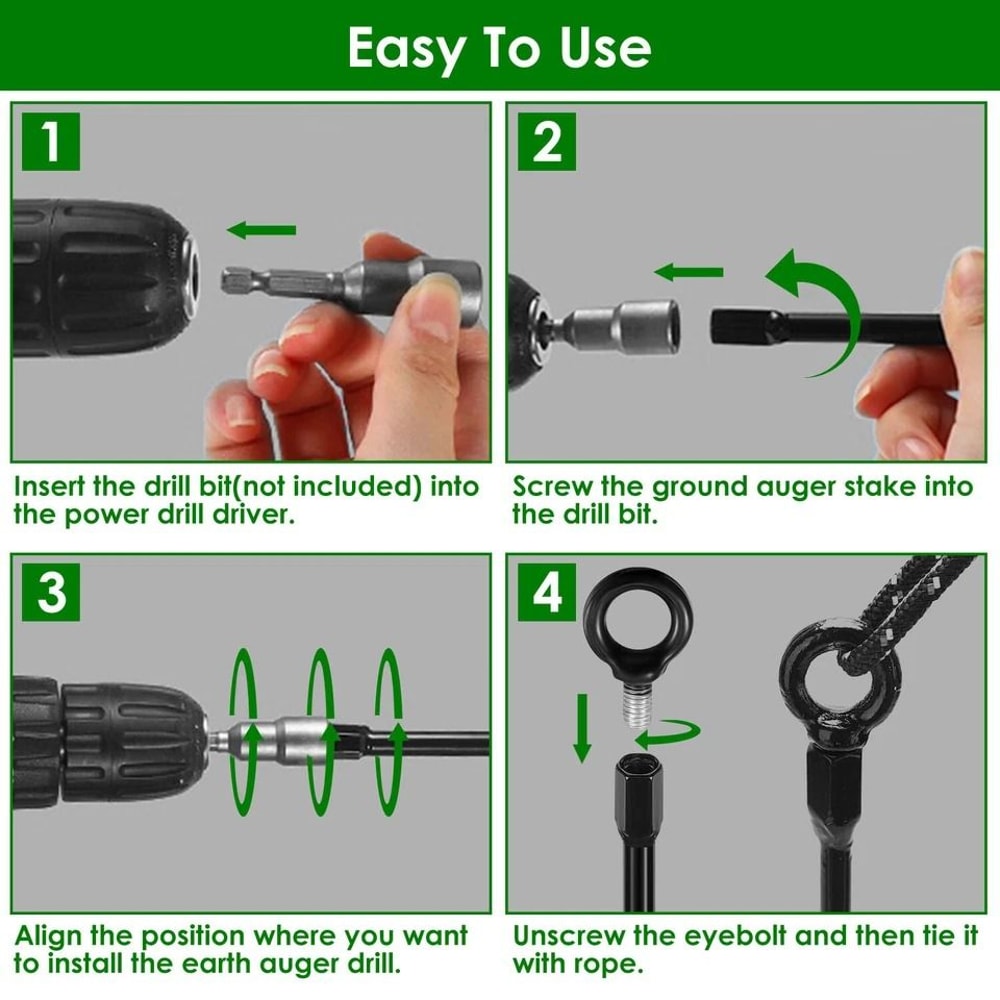 Easy To Use

1

Insert the drill bit(not included) into the power drill driver.

2

Screw the ground auger stake into the drill bit.

3

Align the position where you want to install the earth auger drill.

4

Unscrew the eyebolt and then tie it with rope.