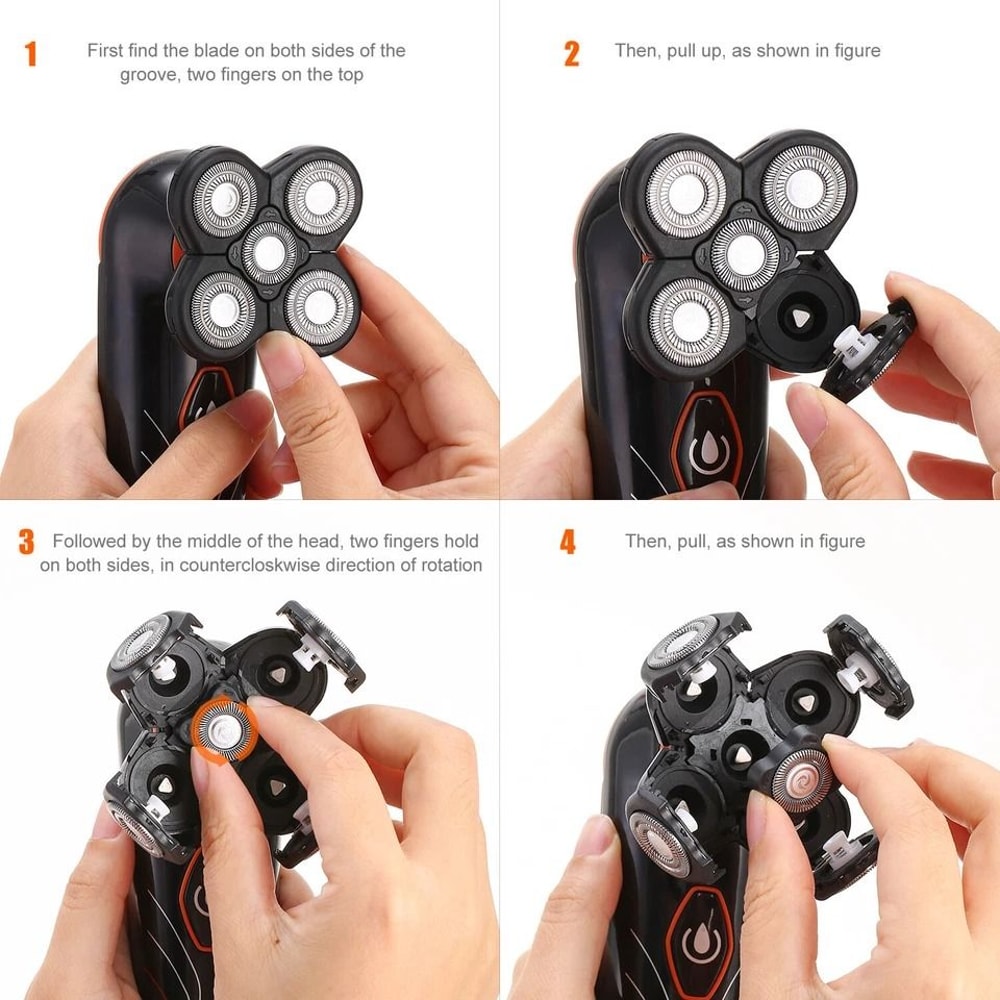 1 First find the blade on both sides of the groove, two fingers on the top

2 Then, pull up, as shown in figure

3 Followed by the middle of the head, two fingers hold on both sides, in countercloskwise direction of rotation

4 Then, pull, as shown in figure