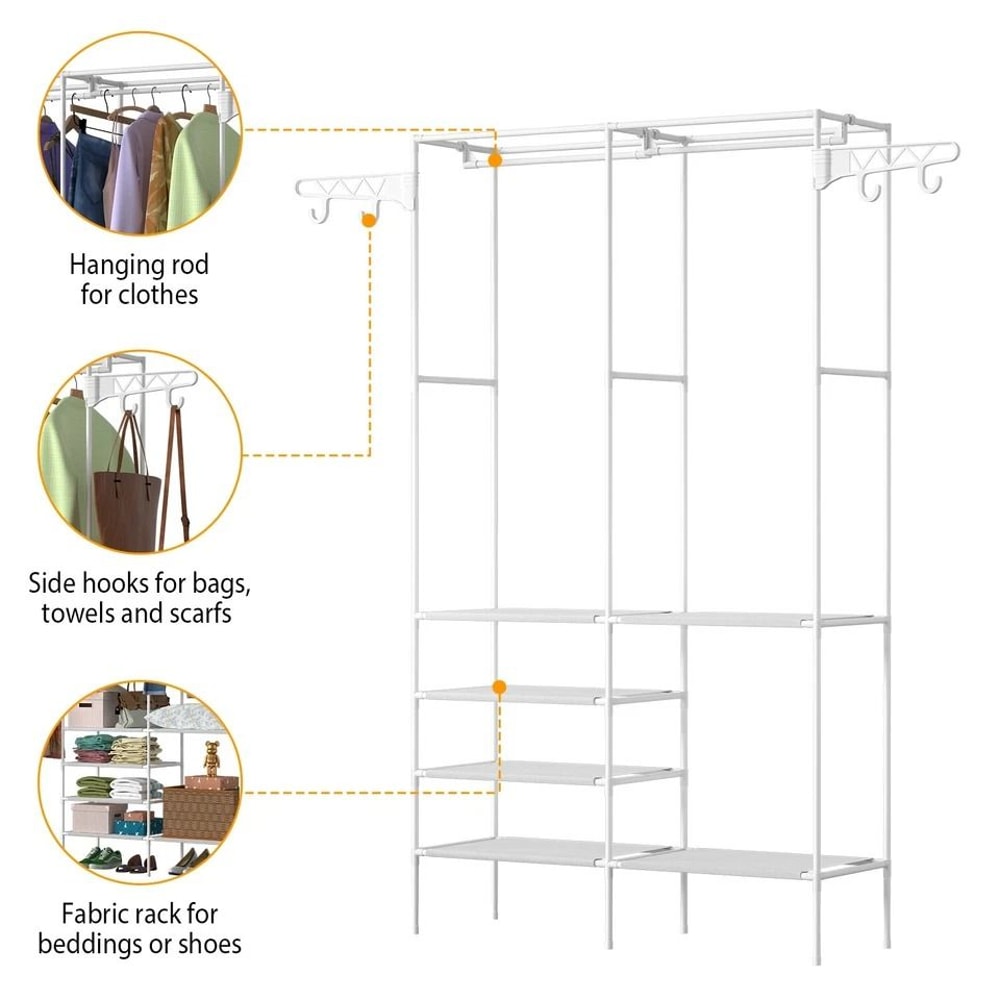 Hanging rod for clothes

Side hooks for bags, towels and scarfs

Fabric rack for beddings or shoes