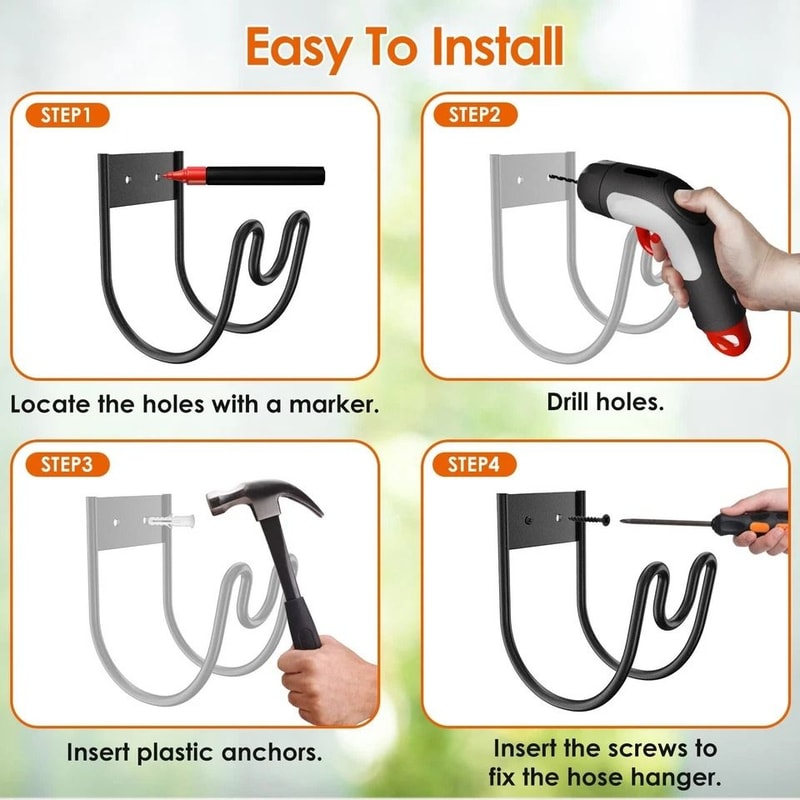 Easy To Install

STEP1

Locate the holes with a marker.

STEP2

Drill holes.

STEP3

Insert plastic anchors.

STEP4

Insert the screws to fix the hose hanger.