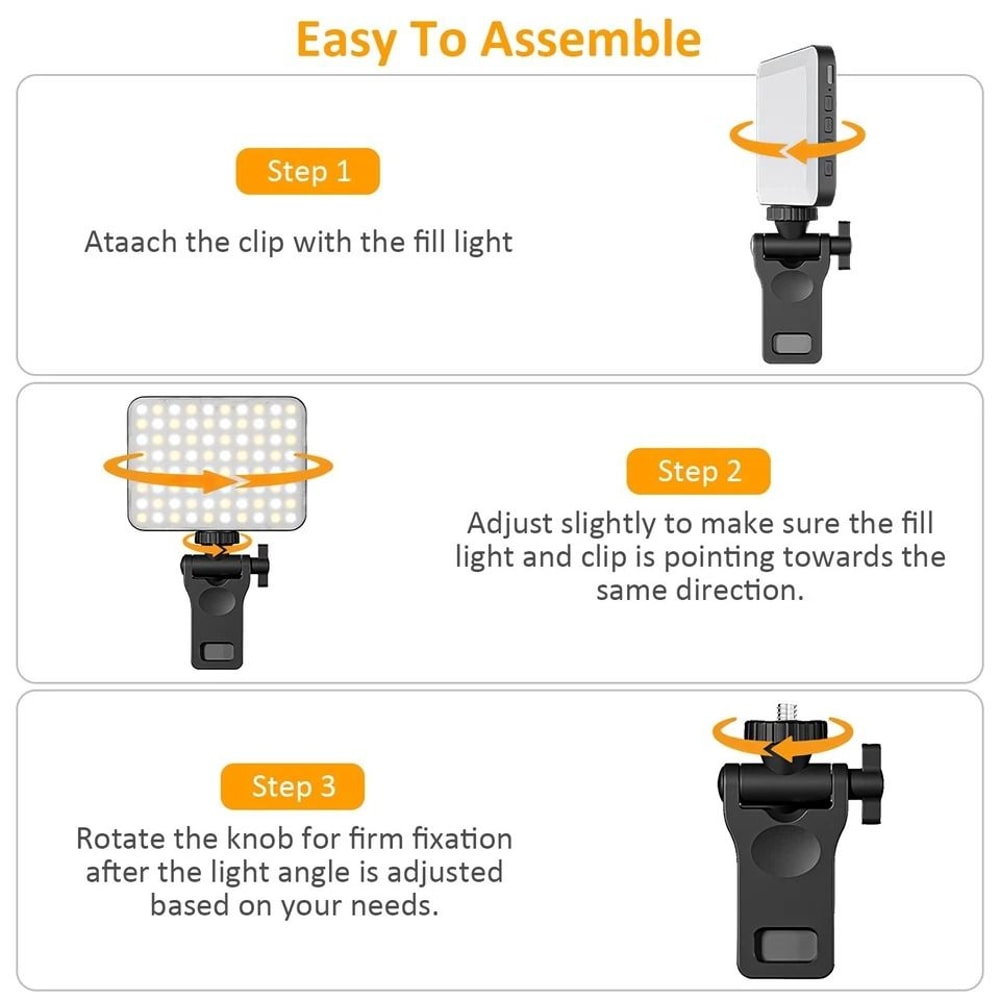 Easy To Assemble

Step 1

Ataach the clip with the fill light

Step 2

Adjust slightly to make sure the fill light and clip is pointing towards the same direction.

Step 3

Rotate the knob for firm fixation after the light angle is adjusted based on your needs.