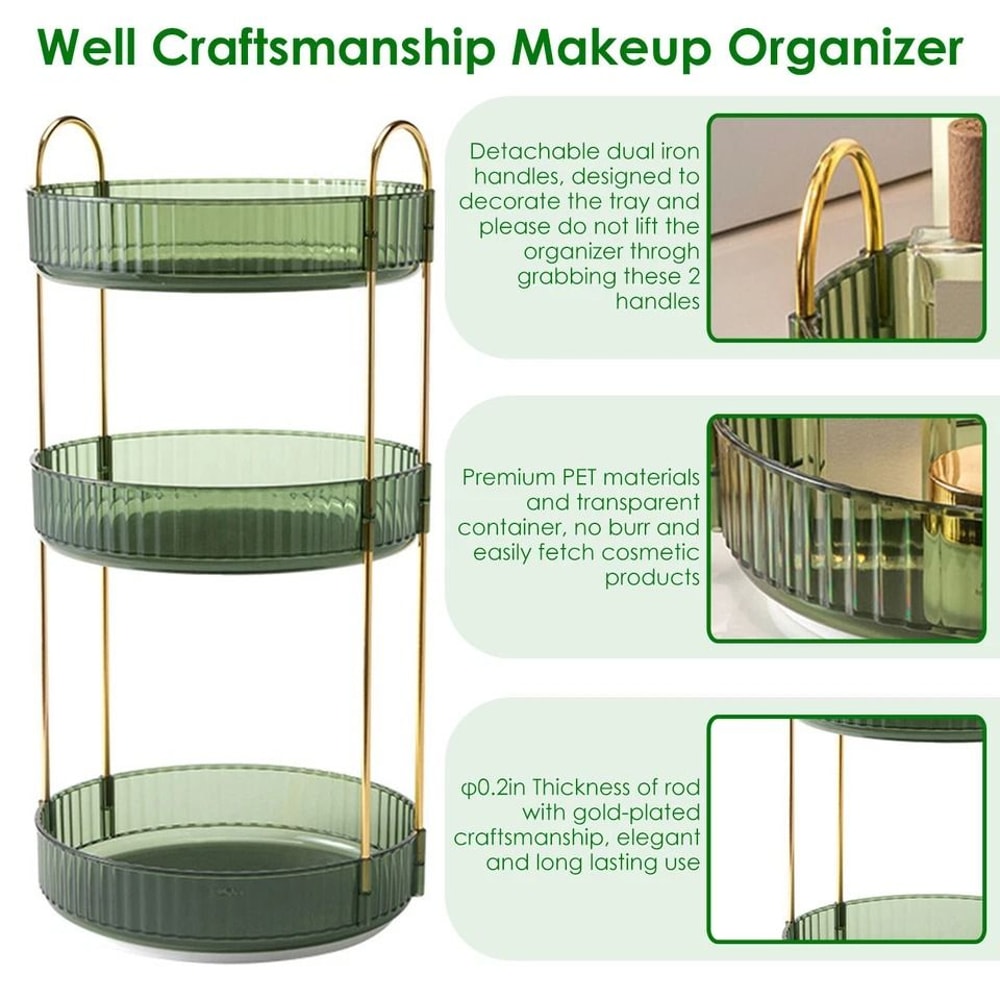 Well Craftsmanship Makeup Organizer

Detachable dual iron handles, designed to decorate the tray and please do not lift the organizer throgh grabbing these 2 handles

Premium PET materials and transparent container, no burr and easily fetch cosmetic products

φ0.2in Thickness of rod with gold-plated craftsmanship, elegant and long lasting use