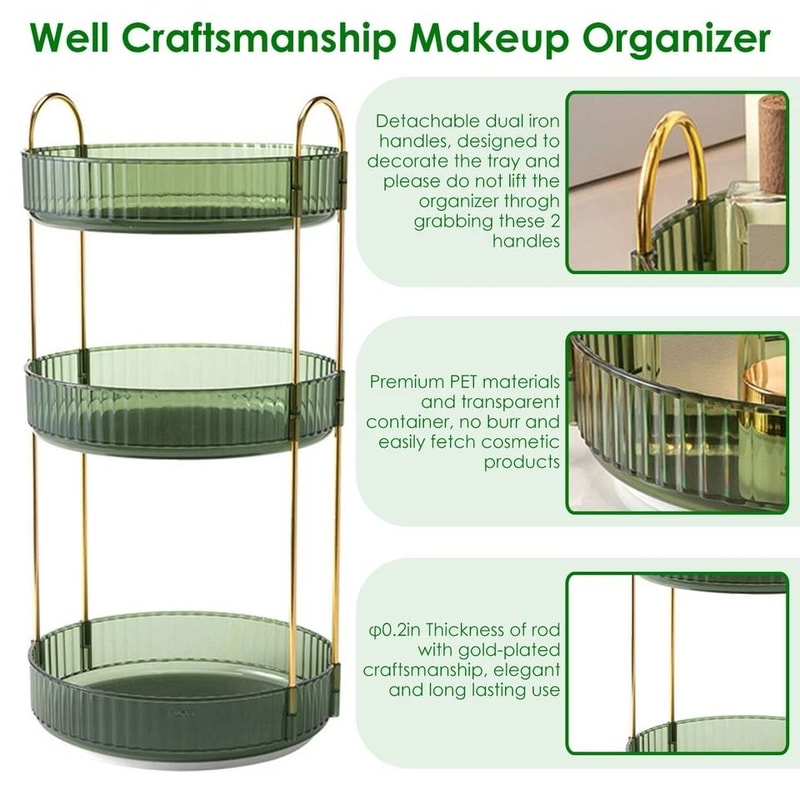 Well Craftsmanship Makeup Organizer

Detachable dual iron handles, designed to decorate the tray and please do not lift the organizer throgh grabbing these 2 handles

Premium PET materials and transparent container, no burr and easily fetch cosmetic products

φ0.2in Thickness of rod with gold-plated craftsmanship, elegant and long lasting use