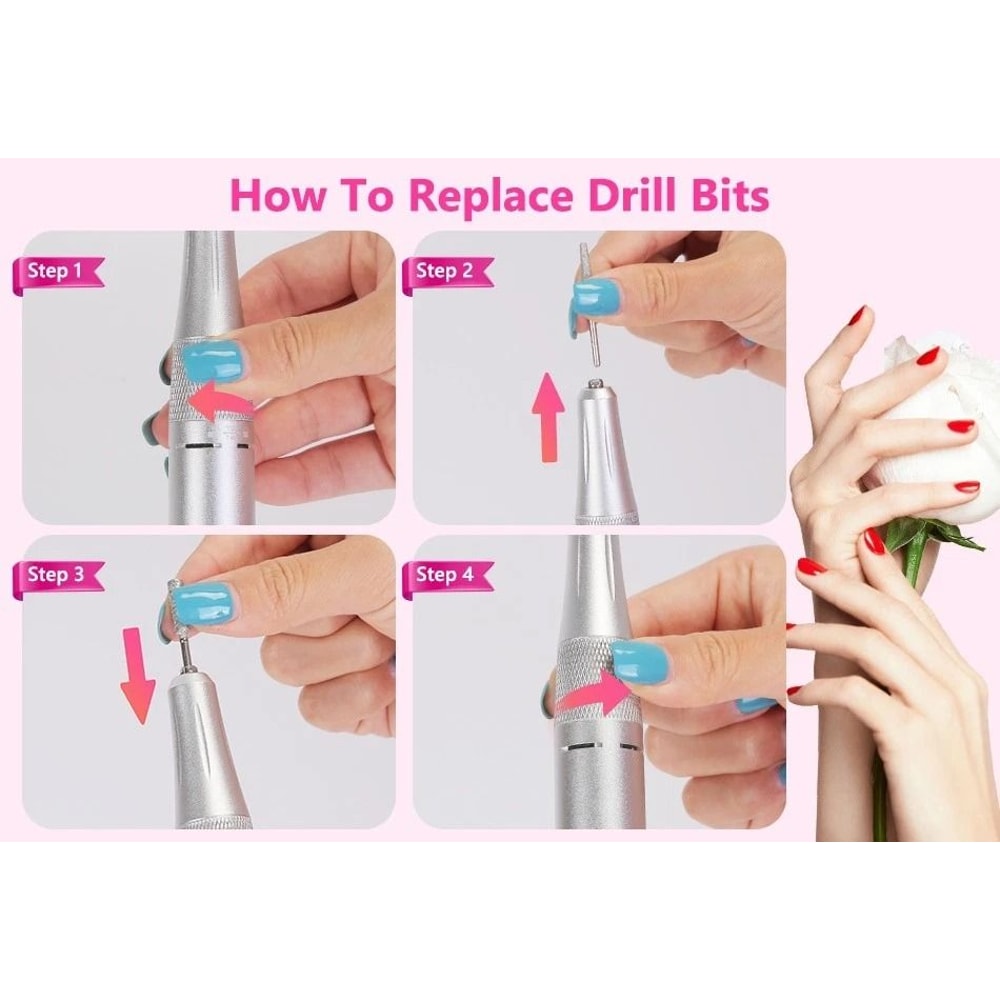 How To Replace Drill Bits

Step 1

Step 2

Step 3

Step 4