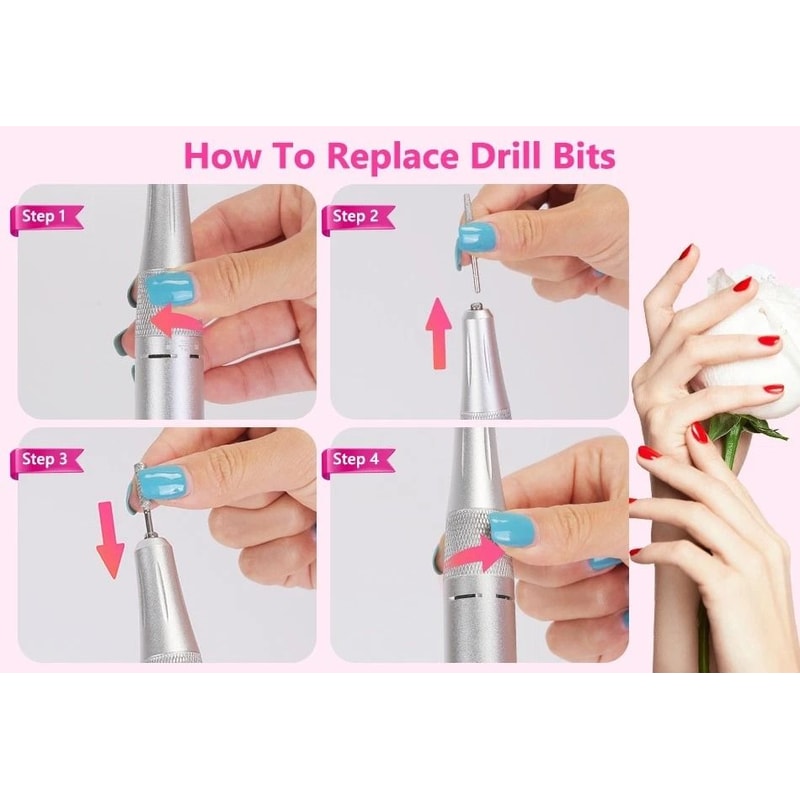 How To Replace Drill Bits

Step 1

Step 2

Step 3

Step 4