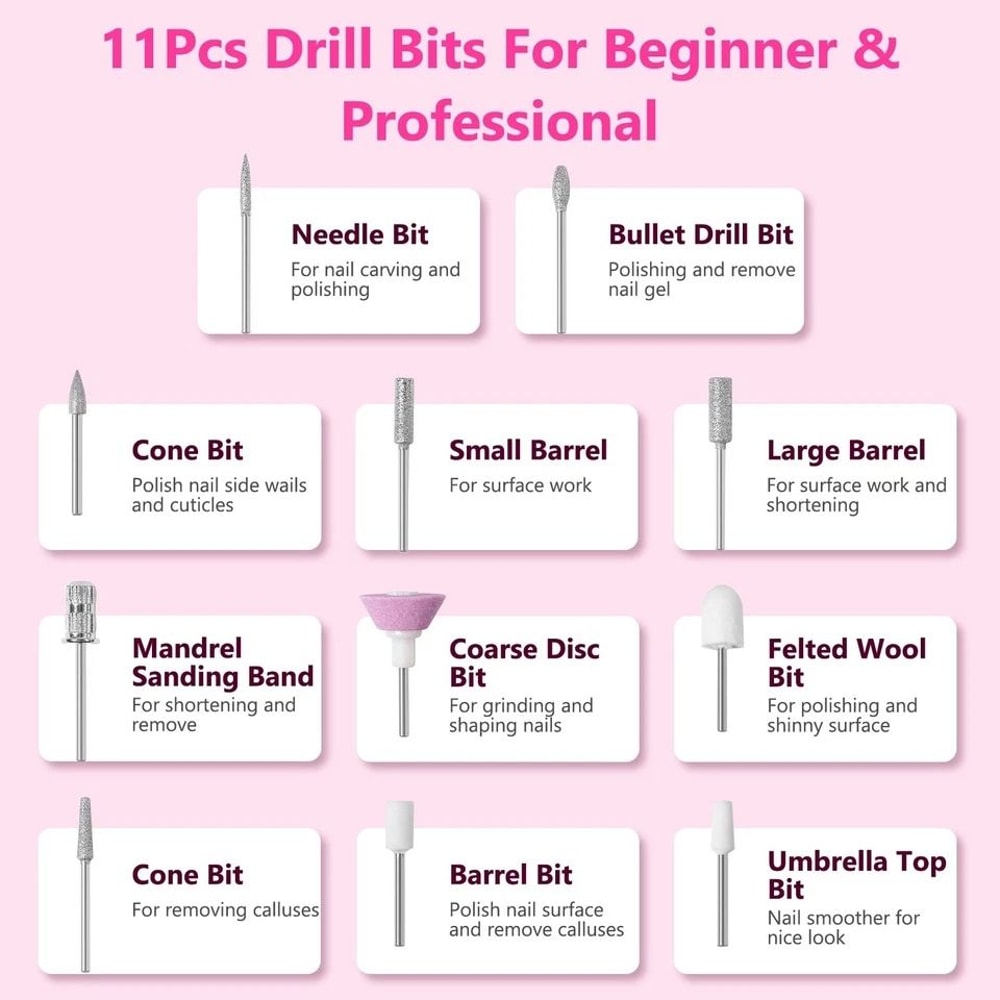 11Pcs Drill Bits For Beginner & Professional

Needle Bit
For nail carving and polishing

Bullet Drill Bit
Polishing and remove nail gel

Cone Bit
Polish nail side wails and cuticles

Small Barrel
For surface work

Large Barrel
For surface work and shortening

Mandrel Sanding Band
For shortening and remove

Coarse Disc Bit
For grinding and shaping nails

Felted Wool Bit
For polishing and shinny surface

Cone Bit
For removing calluses

Barrel Bit
Polish nail surface and remove calluses

Umbrella Top Bit
Nail smoother for nice look