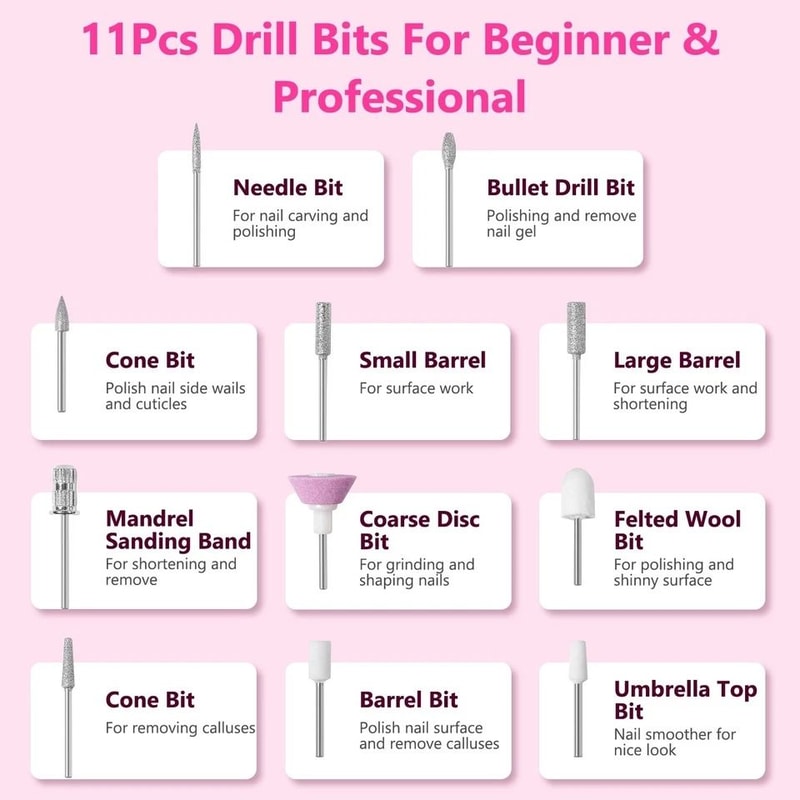 11Pcs Drill Bits For Beginner & Professional

Needle Bit
For nail carving and polishing

Bullet Drill Bit
Polishing and remove nail gel

Cone Bit
Polish nail side wails and cuticles

Small Barrel
For surface work

Large Barrel
For surface work and shortening

Mandrel Sanding Band
For shortening and remove

Coarse Disc Bit
For grinding and shaping nails

Felted Wool Bit
For polishing and shinny surface

Cone Bit
For removing calluses

Barrel Bit
Polish nail surface and remove calluses

Umbrella Top Bit
Nail smoother for nice look