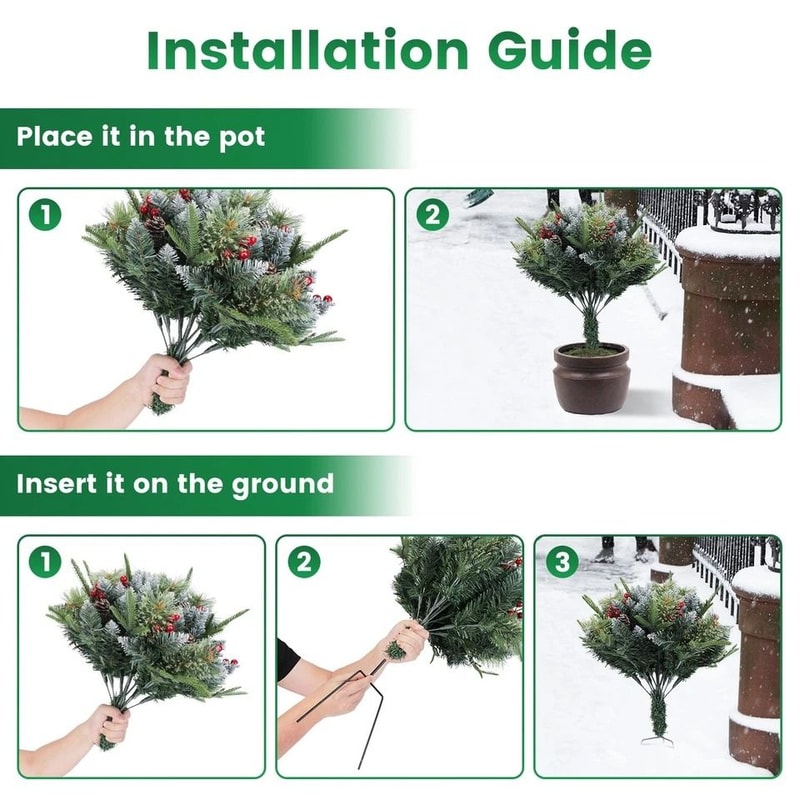 Installation Guide

Place it in the pot

1

2

Insert it on the ground

1

2

3