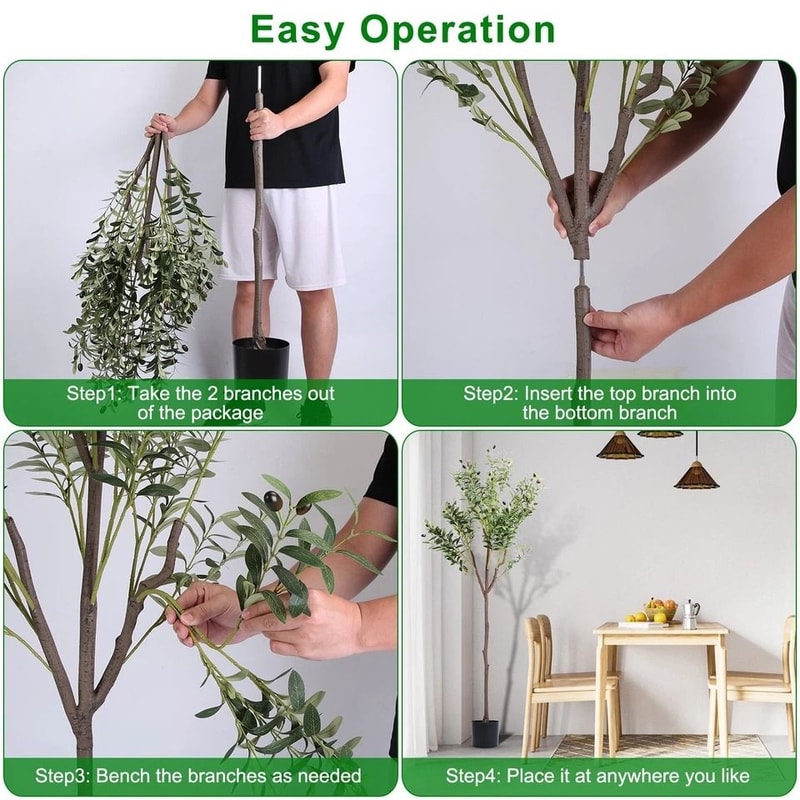 Easy Operation

Step1: Take the 2 branches out of the package

Step2: Insert the top branch into the bottom branch

Step3: Bench the branches as needed

Step4: Place it at anywhere you like