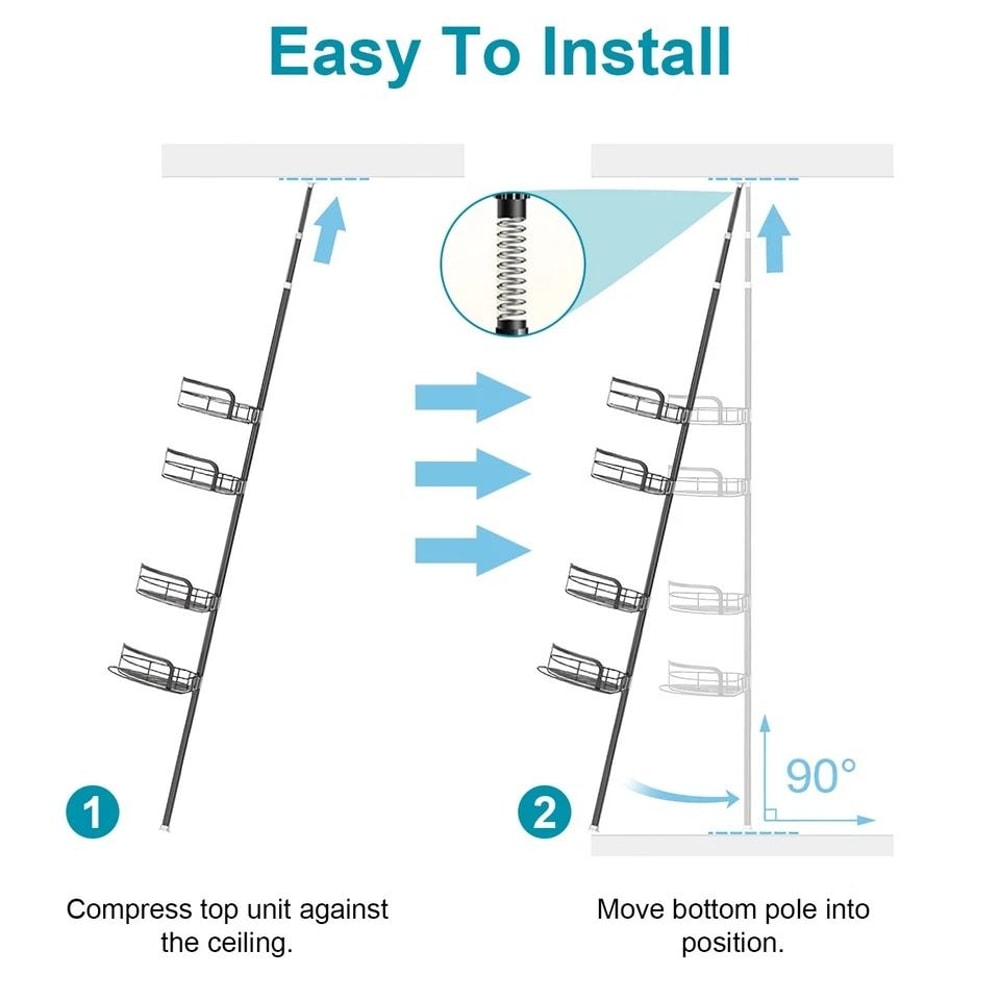 Easy To Install

90°

1

Compress top unit against the ceiling.

2

Move bottom pole into position.