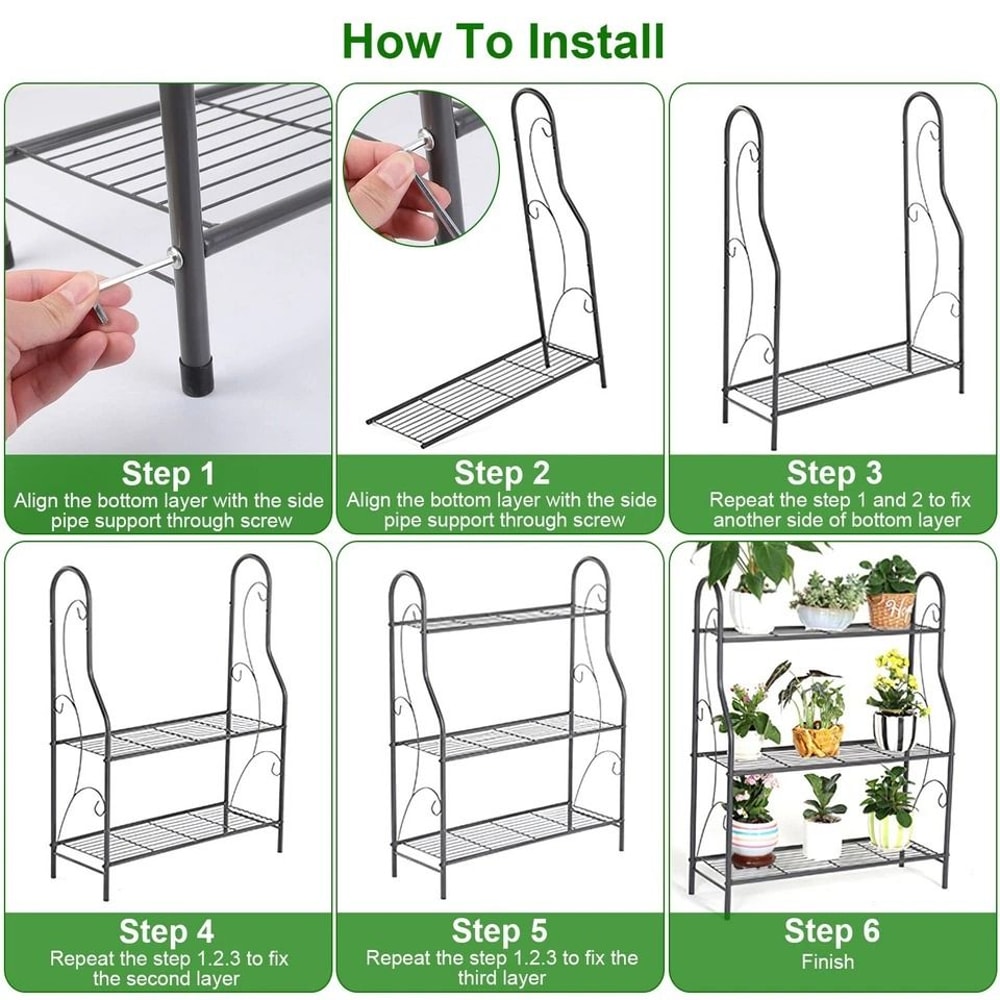 How To Install

Step 1
Align the bottom layer with the side pipe support through screw

Step 2
Align the bottom layer with the side pipe support through screw

Step 3
Repeat the step 1 and 2 to fix another side of bottom layer

Step 4
Repeat the step 1.2.3 to fix the second layer

Step 5
Repeat the step 1.2.3 to fix the third layer

Step 6
Finish