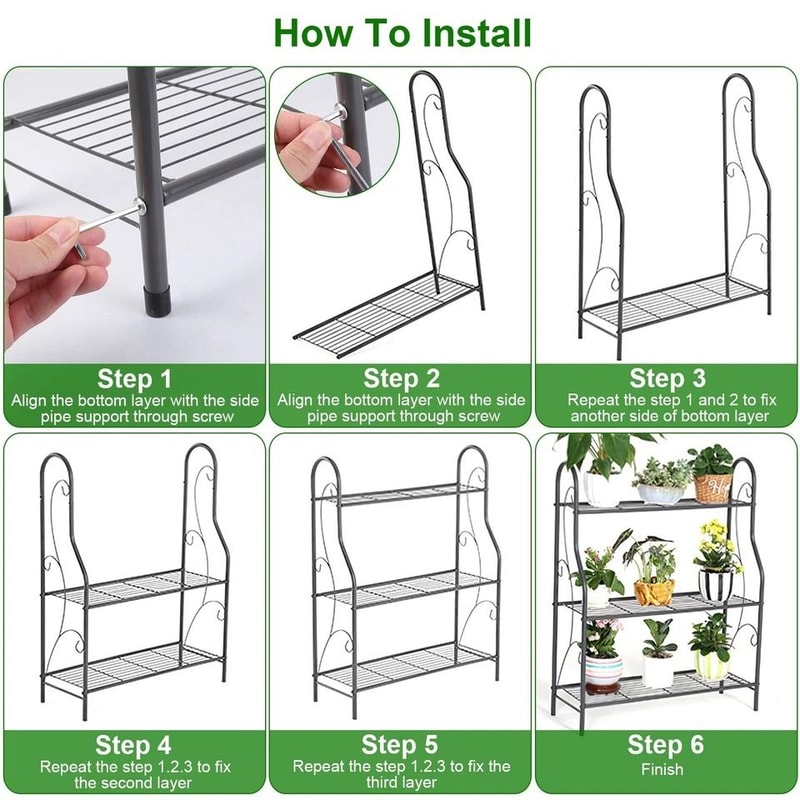 How To Install

Step 1
Align the bottom layer with the side pipe support through screw

Step 2
Align the bottom layer with the side pipe support through screw

Step 3
Repeat the step 1 and 2 to fix another side of bottom layer

Step 4
Repeat the step 1.2.3 to fix the second layer

Step 5
Repeat the step 1.2.3 to fix the third layer

Step 6
Finish