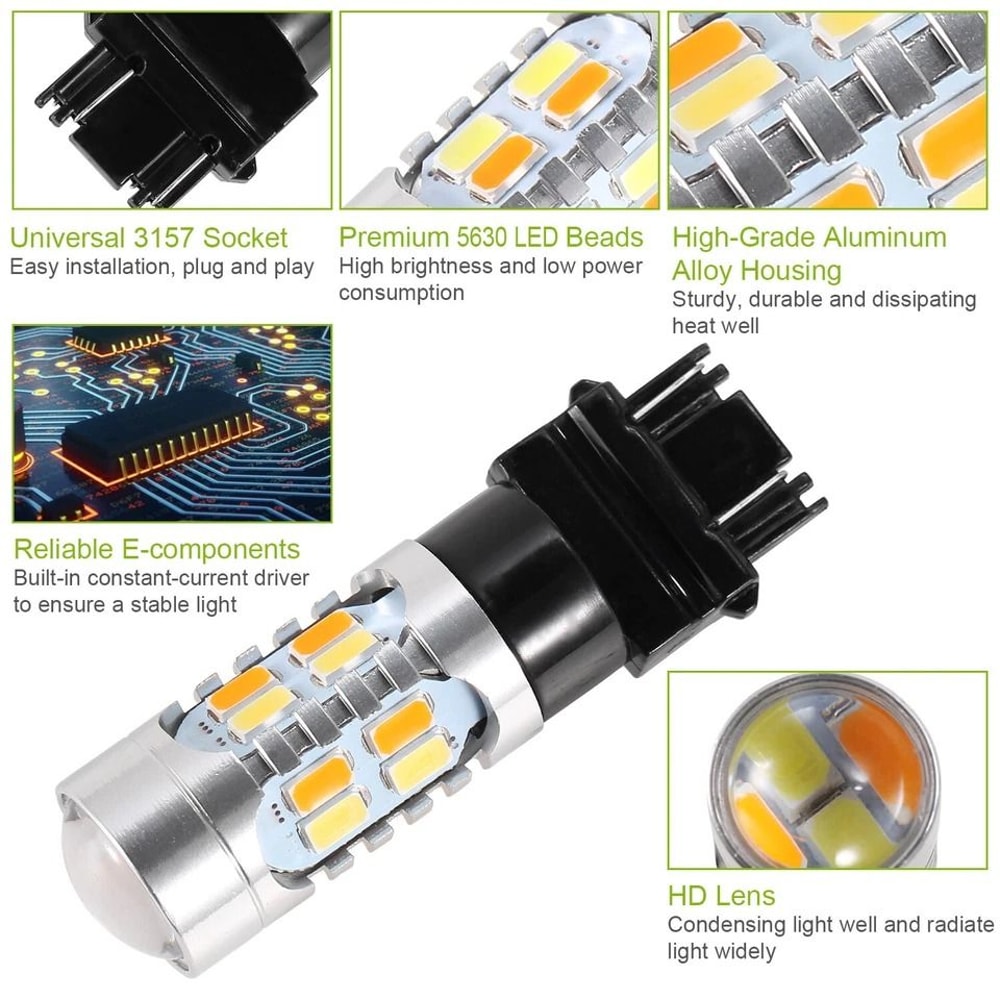 Universal 3157 Socket
Easy installation, plug and play

Premium 5630 LED Beads
High brightness and low power consumption

High-Grade Aluminum Alloy Housing
Sturdy, durable and dissipating heat well

Reliable E-components
Built-in constant-current driver to ensure a stable light

HD Lens
Condensing light well and radiate light widely