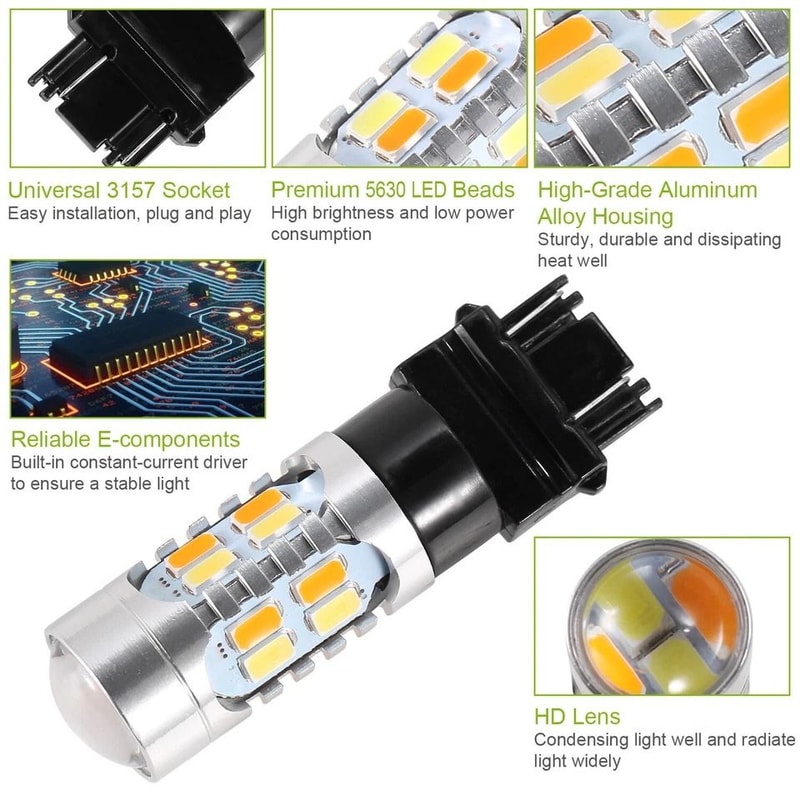 Universal 3157 Socket
Easy installation, plug and play

Premium 5630 LED Beads
High brightness and low power consumption

High-Grade Aluminum Alloy Housing
Sturdy, durable and dissipating heat well

Reliable E-components
Built-in constant-current driver to ensure a stable light

HD Lens
Condensing light well and radiate light widely