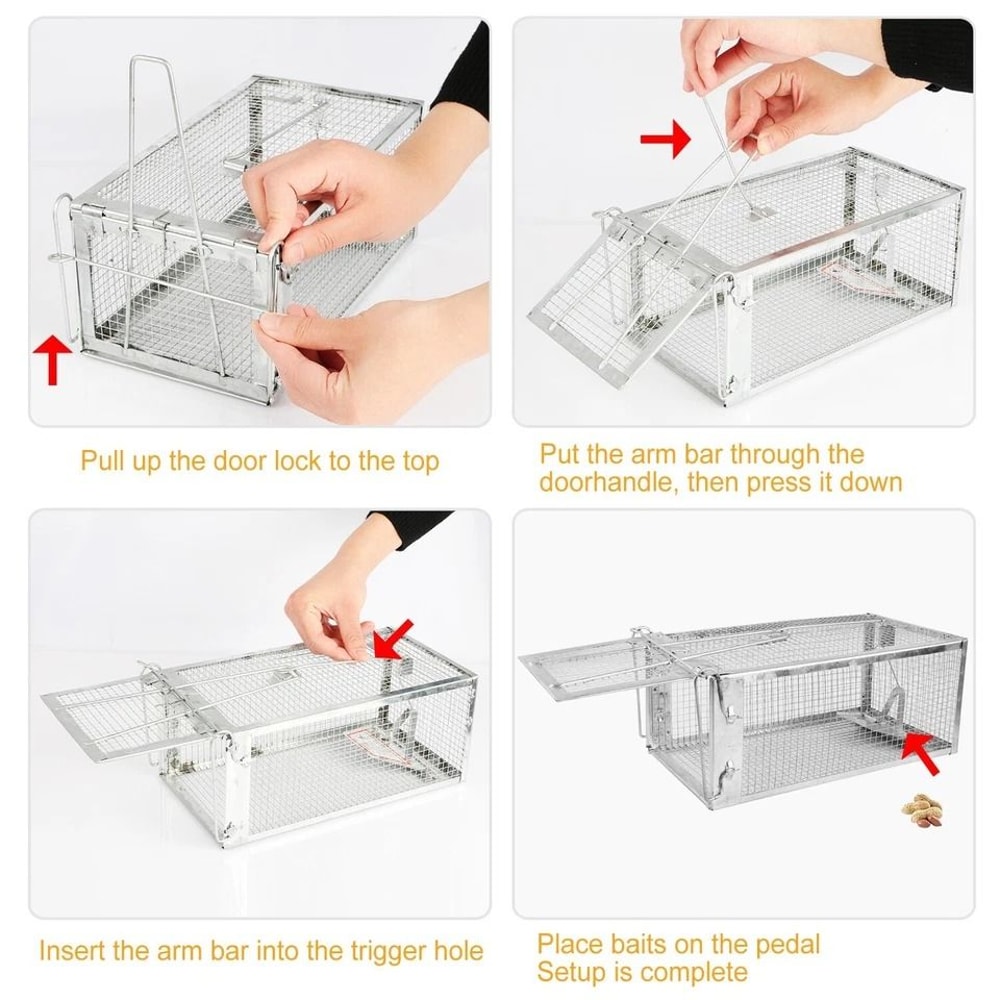 Pull up the door lock to the top

Put the arm bar through the doorhandle, then press it down

Insert the arm bar into the trigger hole

Place baits on the pedal
Setup is complete