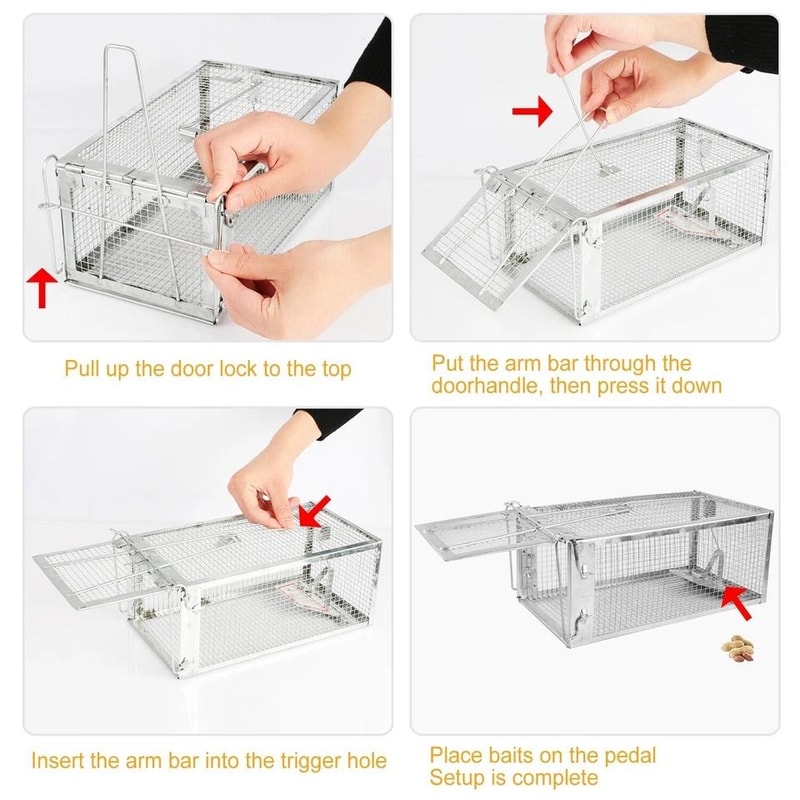 Pull up the door lock to the top

Put the arm bar through the doorhandle, then press it down

Insert the arm bar into the trigger hole

Place baits on the pedal
Setup is complete