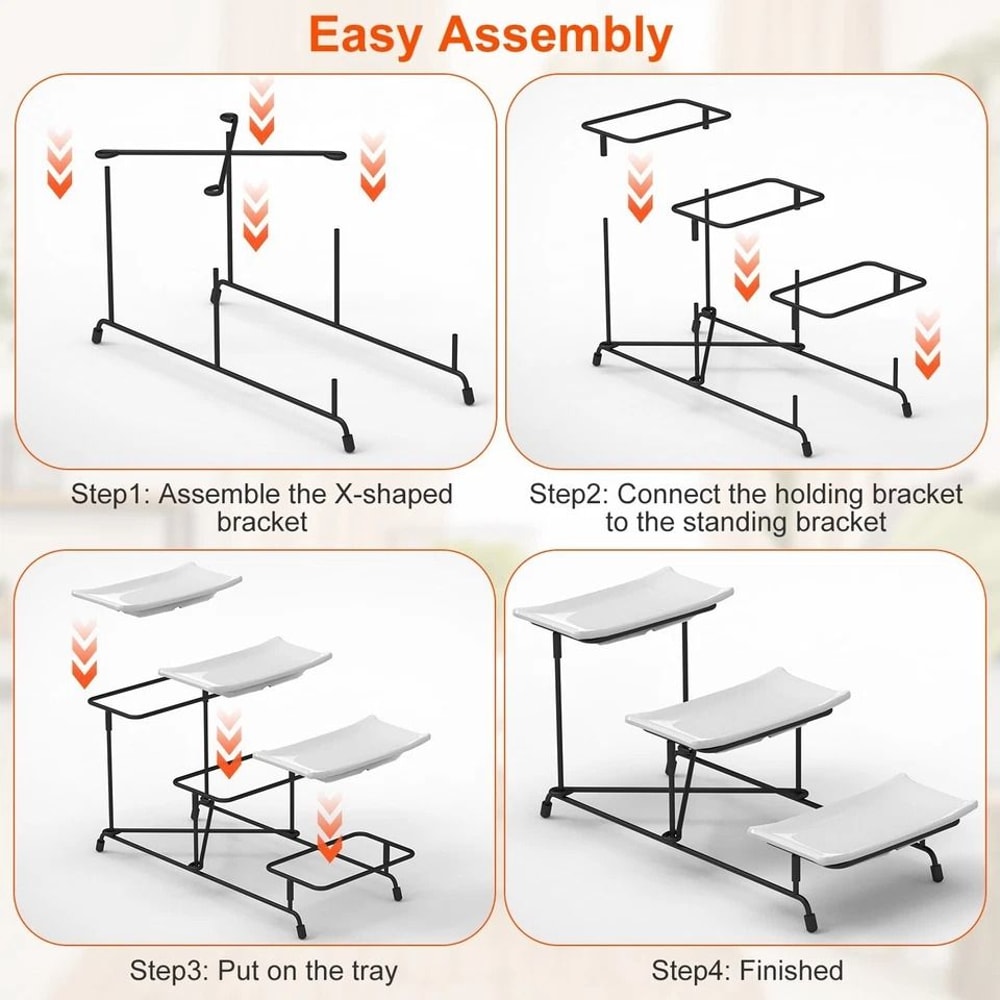 Easy Assembly

Step1: Assemble the X-shaped bracket

Step2: Connect the holding bracket to the standing bracket

Step3: Put on the tray

Step4: Finished