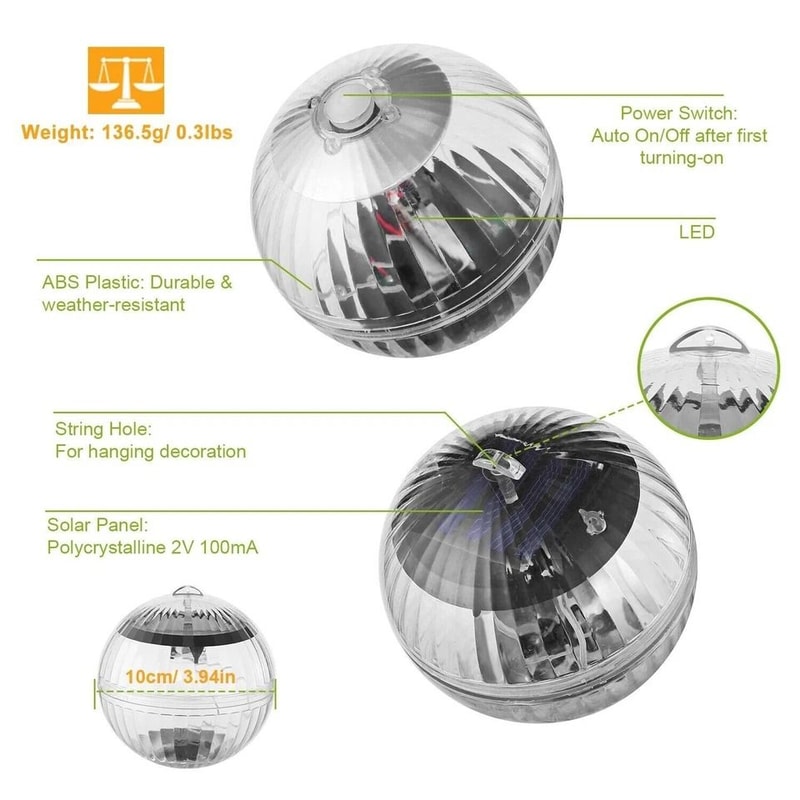 Weight: 136.5g/ 0.3lbs

Power Switch:
Auto On/Off after first turning-on

LED

ABS Plastic: Durable & weather-resistant

String Hole:
For hanging decoration

Solar Panel:
Polycrystalline 2V 100mA

10cm/ 3.94in