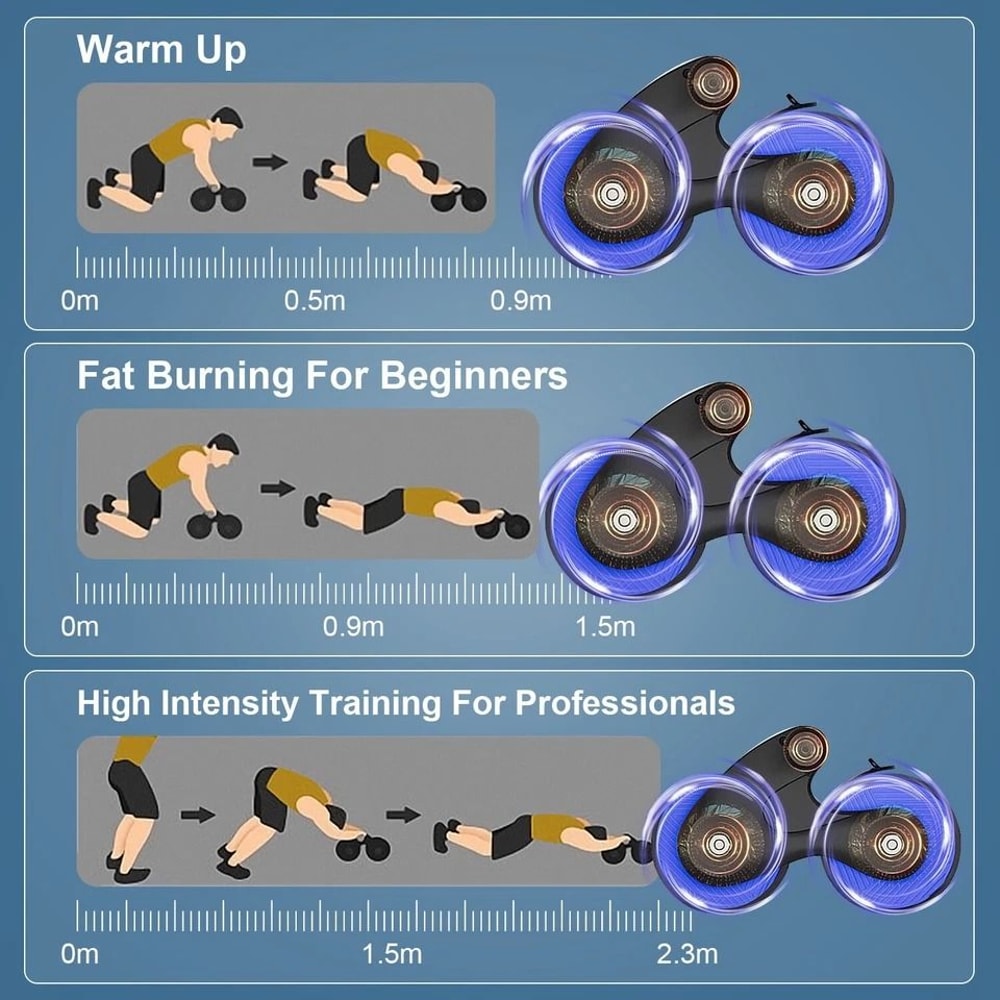 Warm Up

0m 0.5m 0.9m

Fat Burning For Beginners

0m 0.9m 1.5m

High Intensity Training For Professionals

0m 1.5m 2.3m