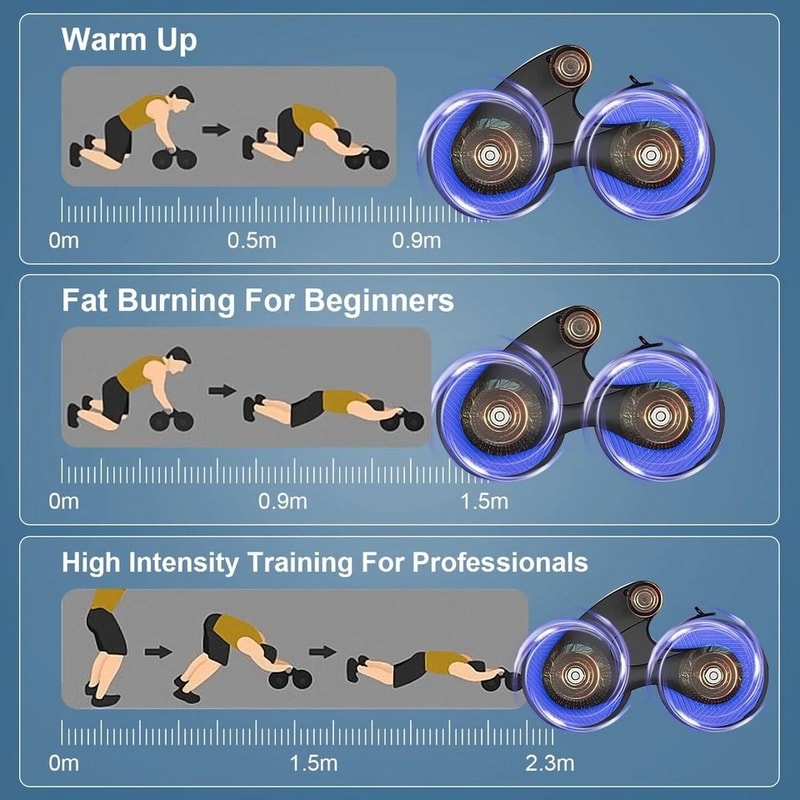 Warm Up

0m 0.5m 0.9m

Fat Burning For Beginners

0m 0.9m 1.5m

High Intensity Training For Professionals

0m 1.5m 2.3m