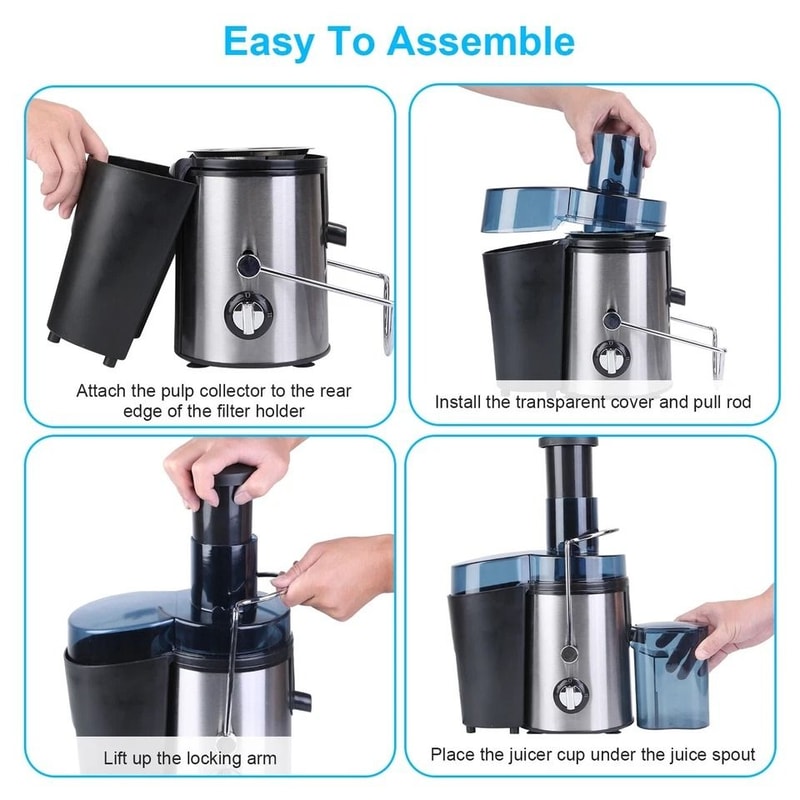 Easy To Assemble

Attach the pulp collector to the rear edge of the filter holder

Install the transparent cover and pull rod

Lift up the locking arm

Place the juicer cup under the juice spout