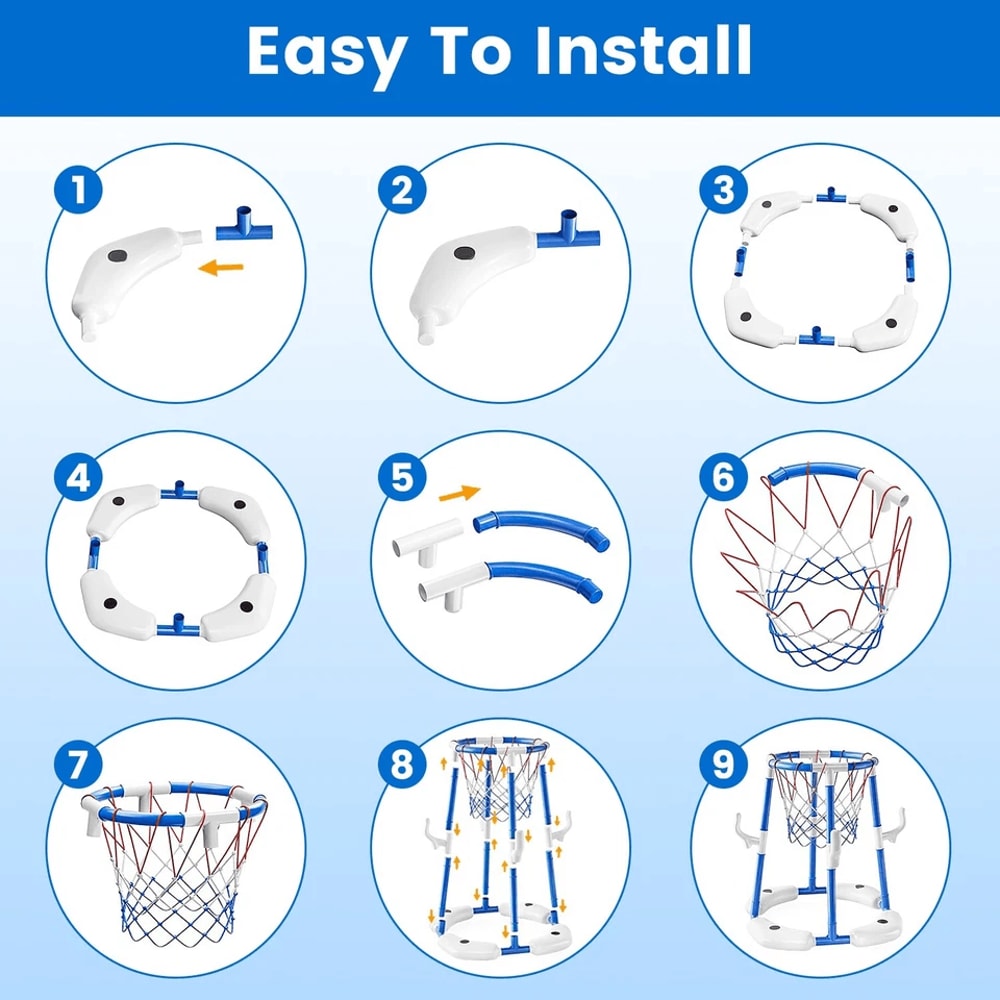 Easy To Install

1

2

3

4

5

6

7

8

9