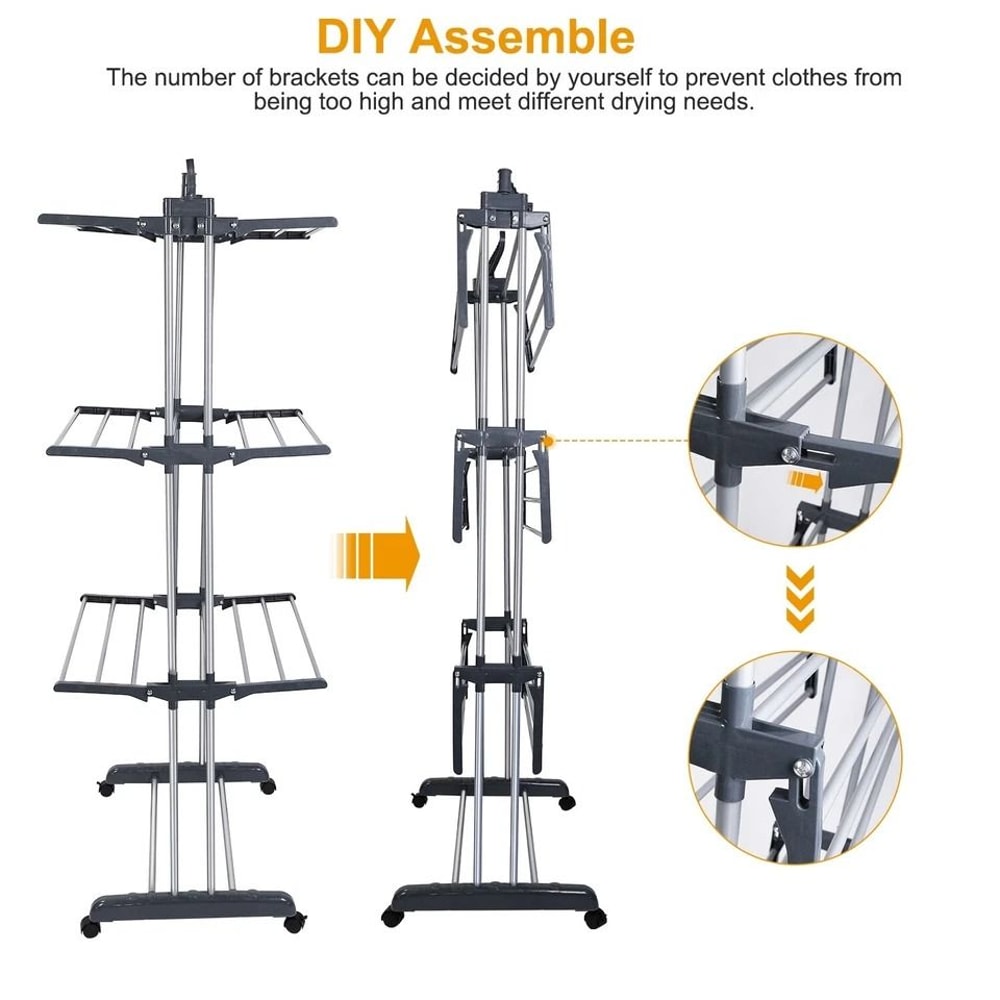 DIY Assemble

The number of brackets can be decided by yourself to prevent clothes from being too high and meet different drying needs.