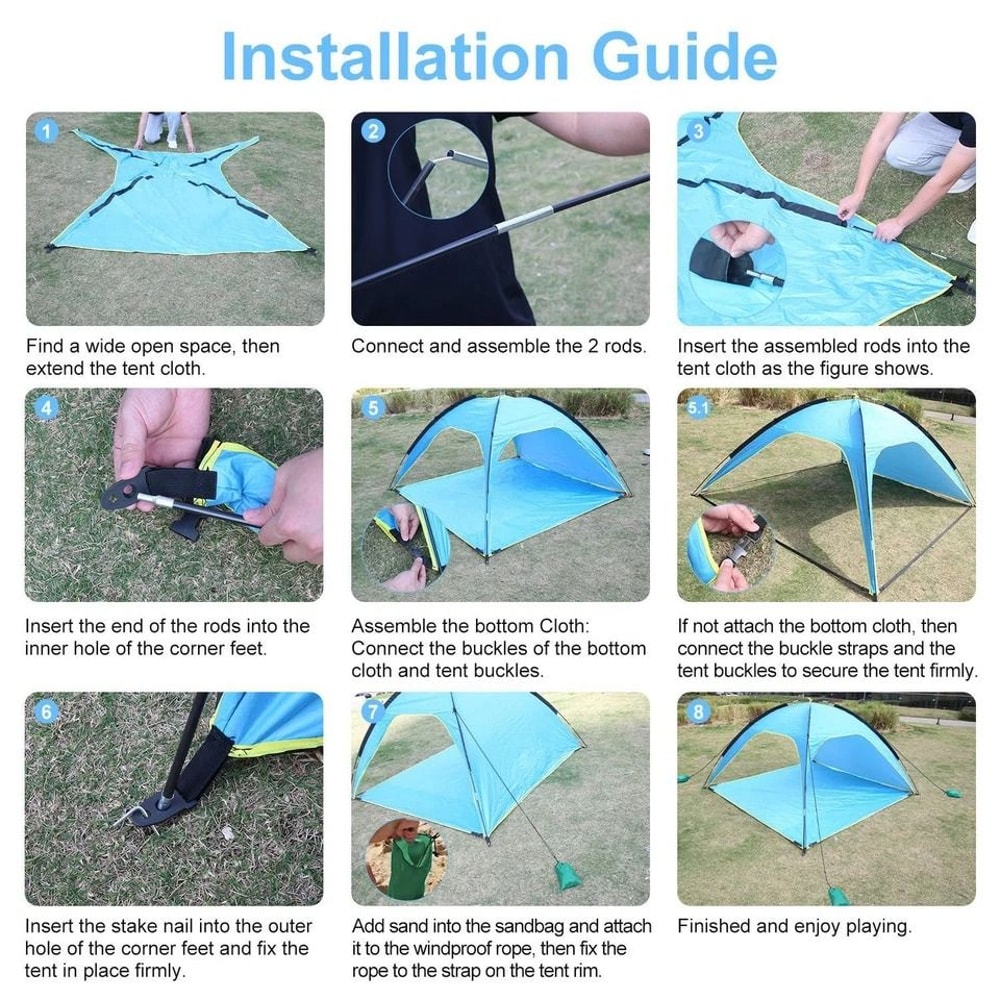 Installation Guide

1

Find a wide open space, then extend the tent cloth.

2

Connect and assemble the 2 rods.

3

Insert the assembled rods into the tent cloth as the figure shows.

4

Insert the end of the rods into the inner hole of the corner feet.

5

Assemble the bottom Cloth: Connect the buckles of the bottom cloth and tent buckles.

5.1

If not attach the bottom cloth, then connect the buckle straps and the tent buckles to secure the tent firmly.

6

Insert the stake nail into the outer hole of the corner feet and fix the tent in place firmly.

7

Add sand into the sandbag and attach it to the windproof rope, then fix the rope to the strap on the tent rim.

8

Finished and enjoy playing.