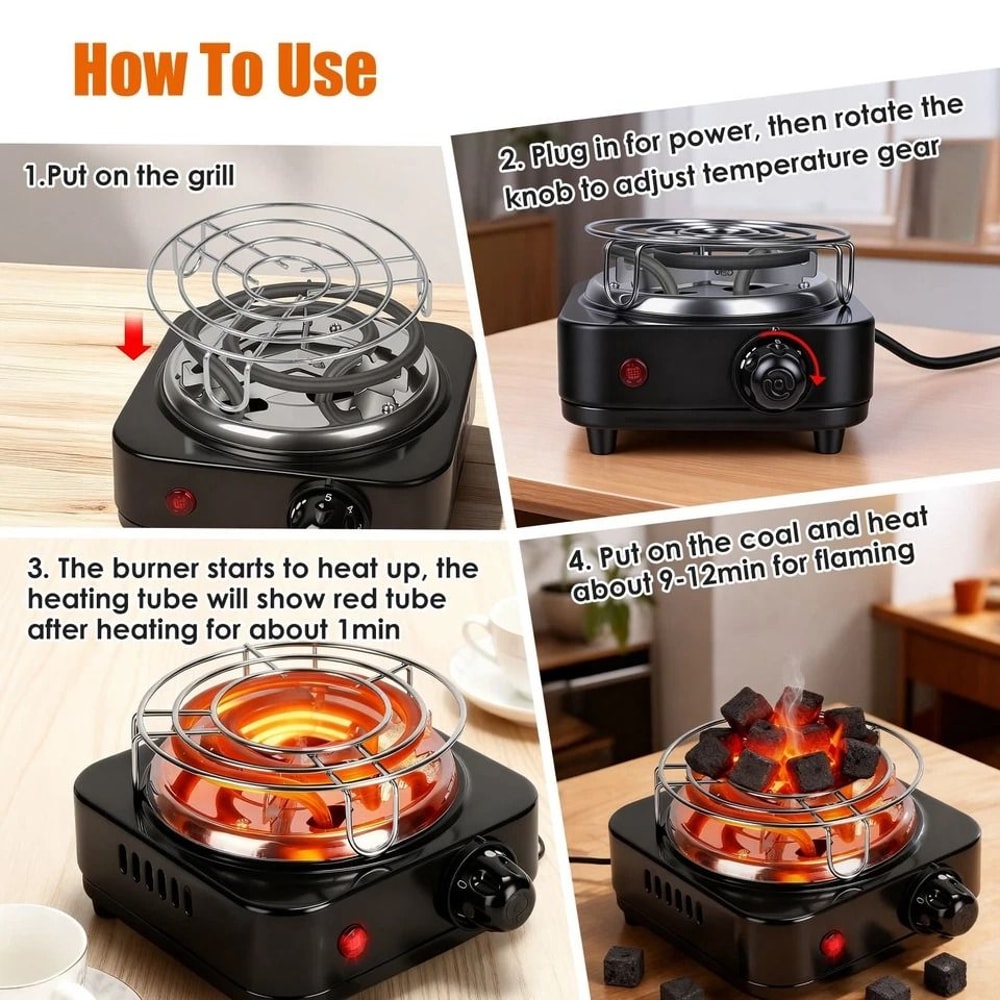 How To Use

1.Put on the grill

2. Plug in for power, then rotate the knob to adjust temperature gear

3. The burner starts to heat up, the heating tube will show red tube after heating for about 1min

4. Put on the coal and heat about 9-12min for flaming