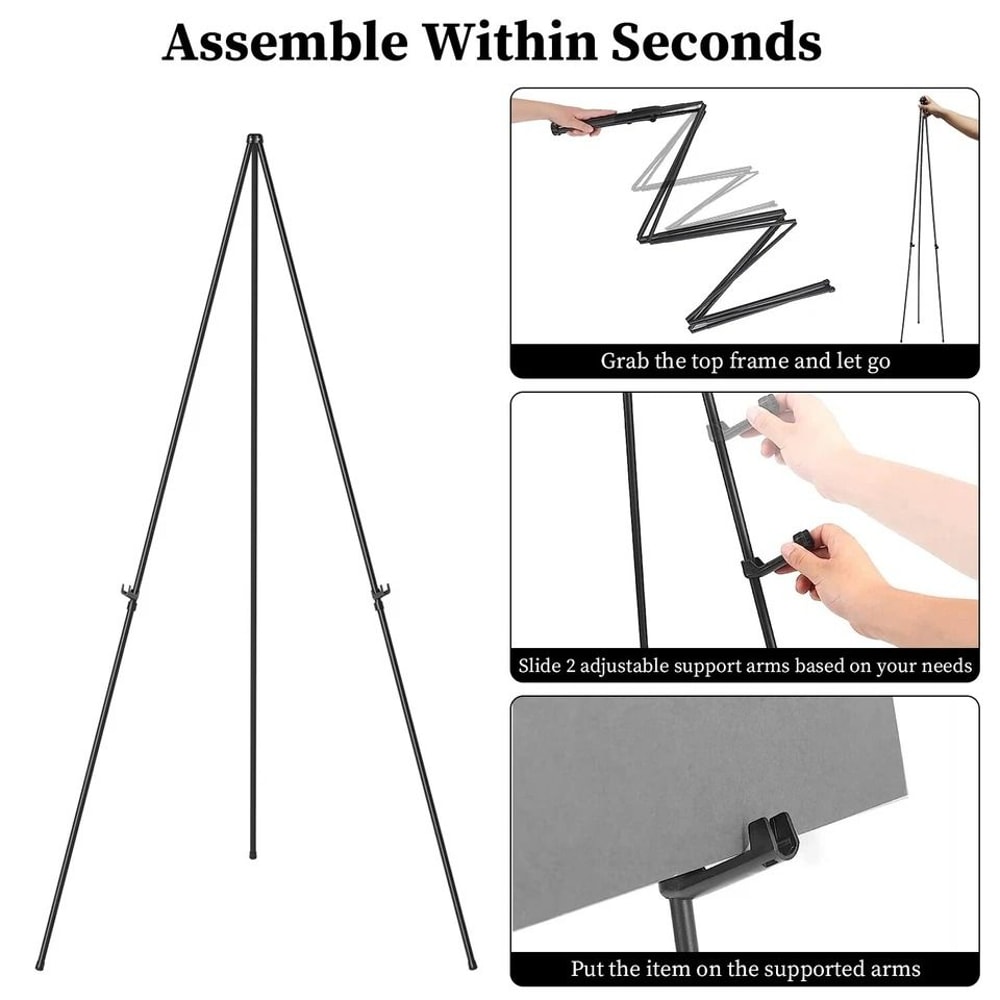 Assemble Within Seconds

Grab the top frame and let go

Slide 2 adjustable support arms based on your needs

Put the item on the supported arms