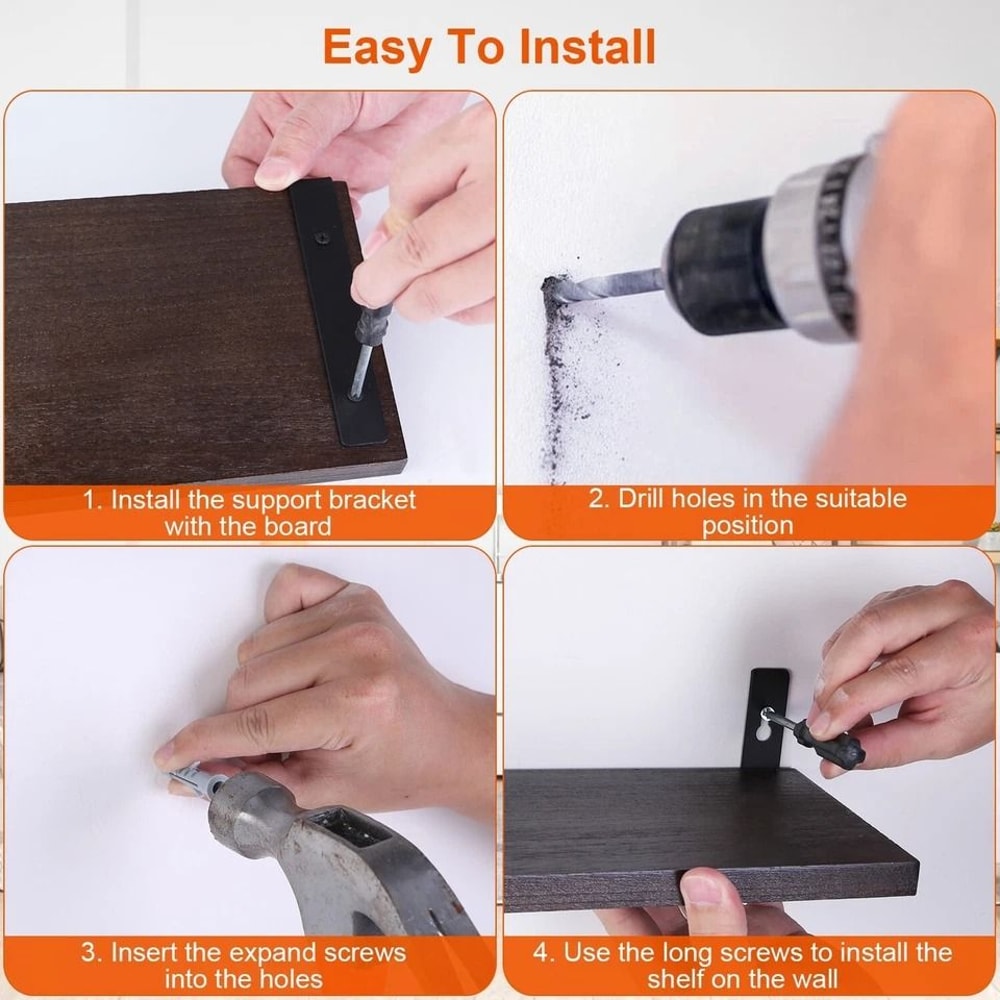 Easy To Install

1. Install the support bracket with the board

2. Drill holes in the suitable position

3. Insert the expand screws into the holes

4. Use the long screws to install the shelf on the wall