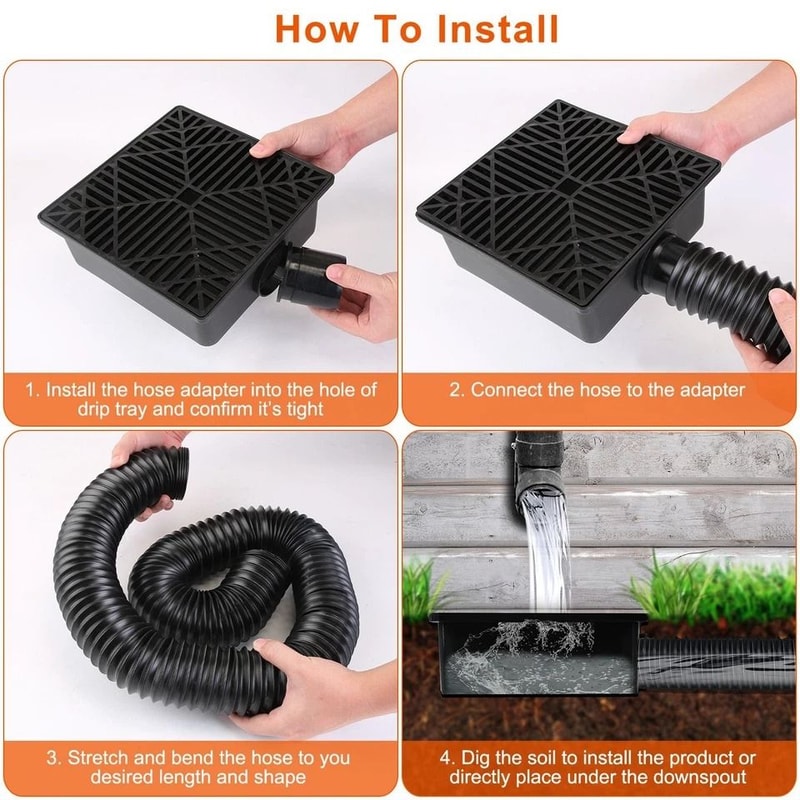 How To Install

1. Install the hose adapter into the hole of drip tray and confirm it's tight

2. Connect the hose to the adapter

3. Stretch and bend the hose to you desired length and shape

4. Dig the soil to install the product or directly place under the downspout