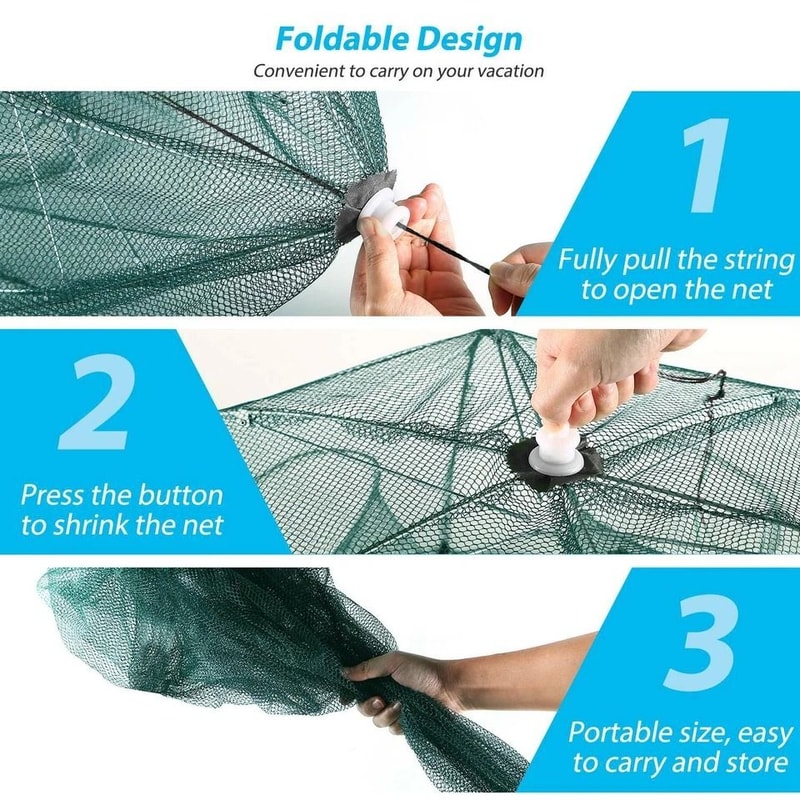 Foldable Design

Convenient to carry on your vacation

1

Fully pull the string to open the net

2

Press the button to shrink the net

3

Portable size, easy to carry and store