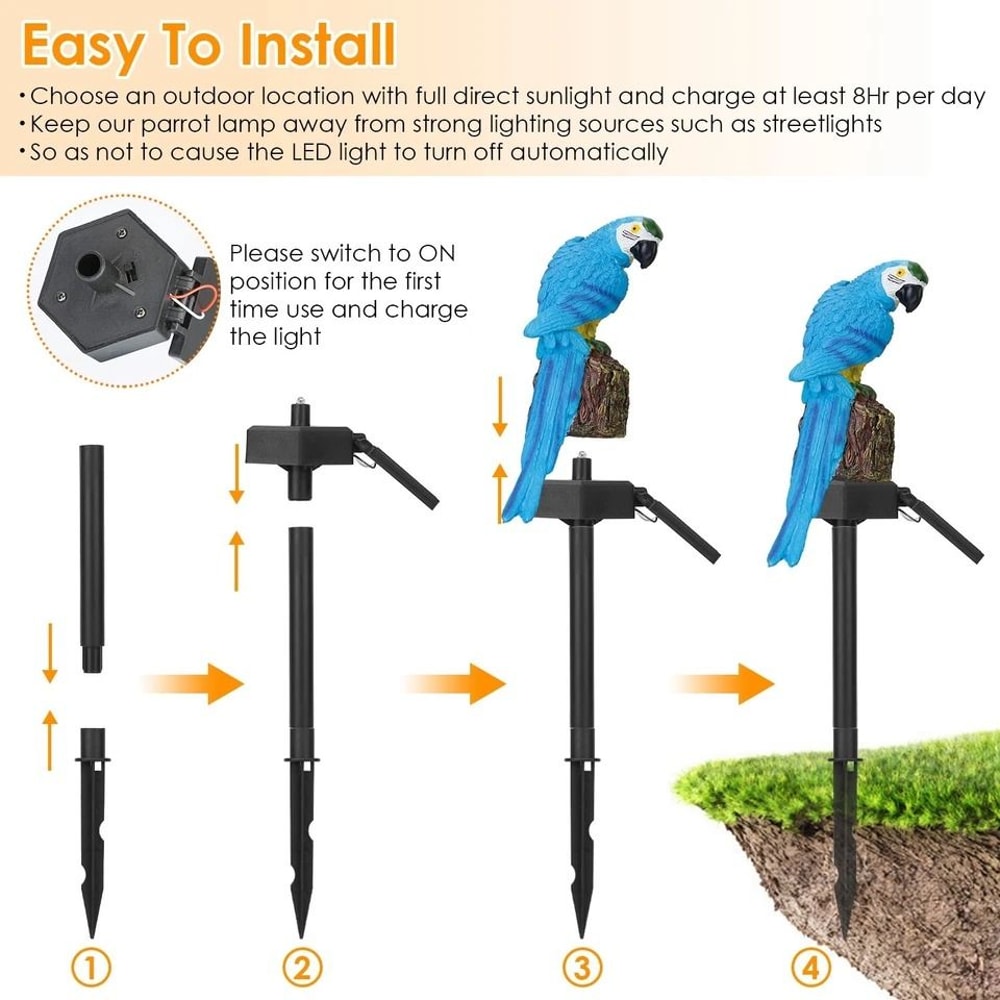 Easy To Install
•Choose an outdoor location with full direct sunlight and charge at least 8Hr per day
•Keep our parrot lamp away from strong lighting sources such as streetlights
•So as not to cause the LED light to turn off automatically

Please switch to ON position for the first time use and charge the light

①

②

③

④