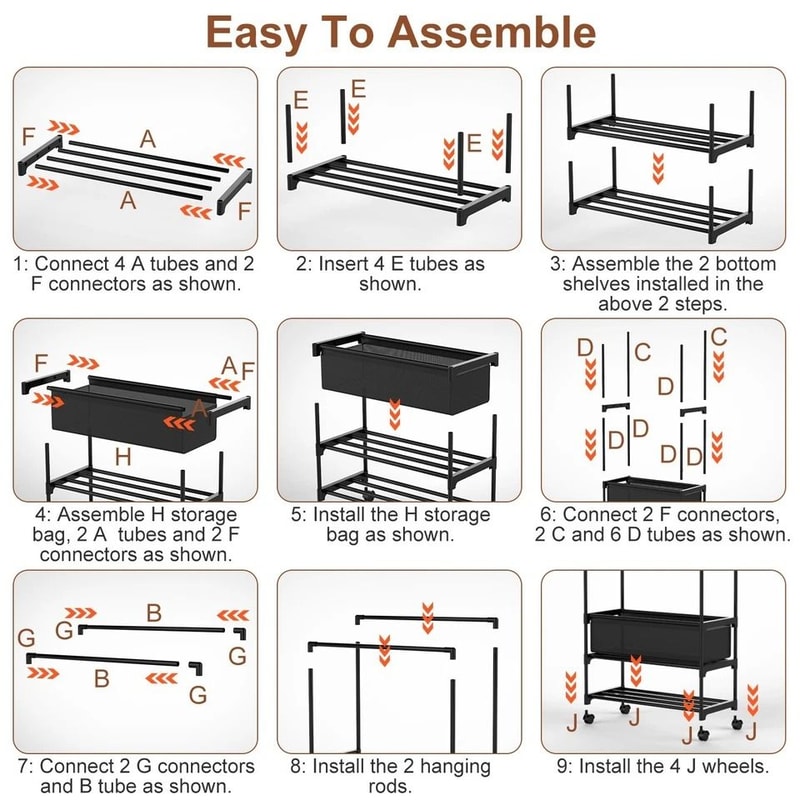 Easy To Assemble

F A A F

1: Connect 4 A tubes and 2 F connectors as shown.

E E E

2: Insert 4 E tubes as shown.

3: Assemble the 2 bottom shelves installed in the above 2 steps.

F A F A H

4: Assemble H storage bag, 2 A tubes and 2 F connectors as shown.

5: Install the H storage bag as shown.

D C C D D D D D

6: Connect 2 F connectors, 2 C and 6 D tubes as shown.

G G B G B G

7: Connect 2 G connectors and B tube as shown.

8: Install the 2 hanging rods.

J J J J

9: Install the 4 J wheels.