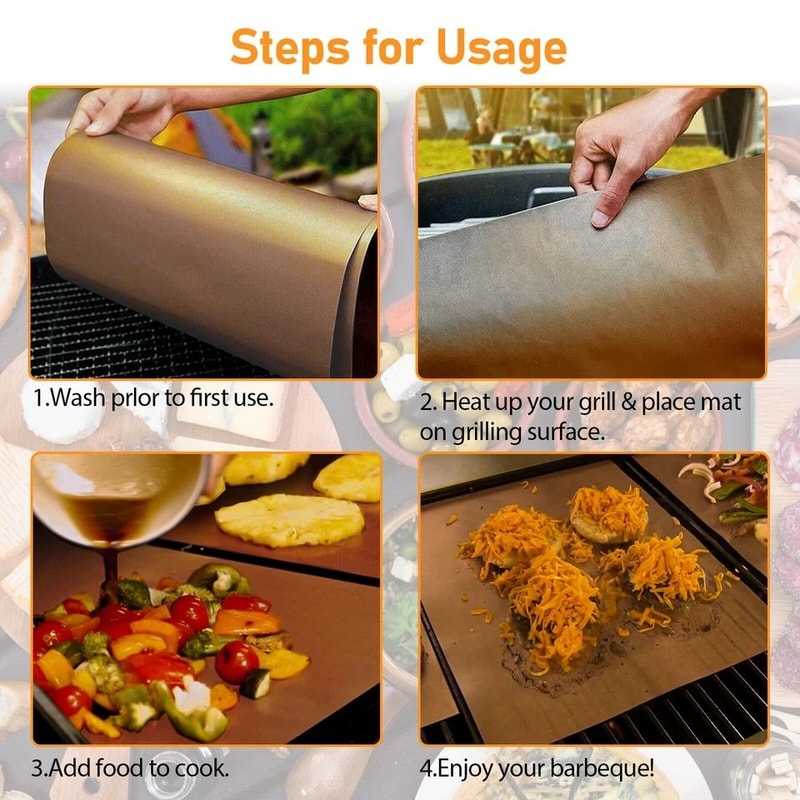 Steps for Usage

1.Wash prlor to first use.

2. Heat up your grill & place mat on grilling surface.

3.Add food to cook.

4.Enjoy your barbeque!