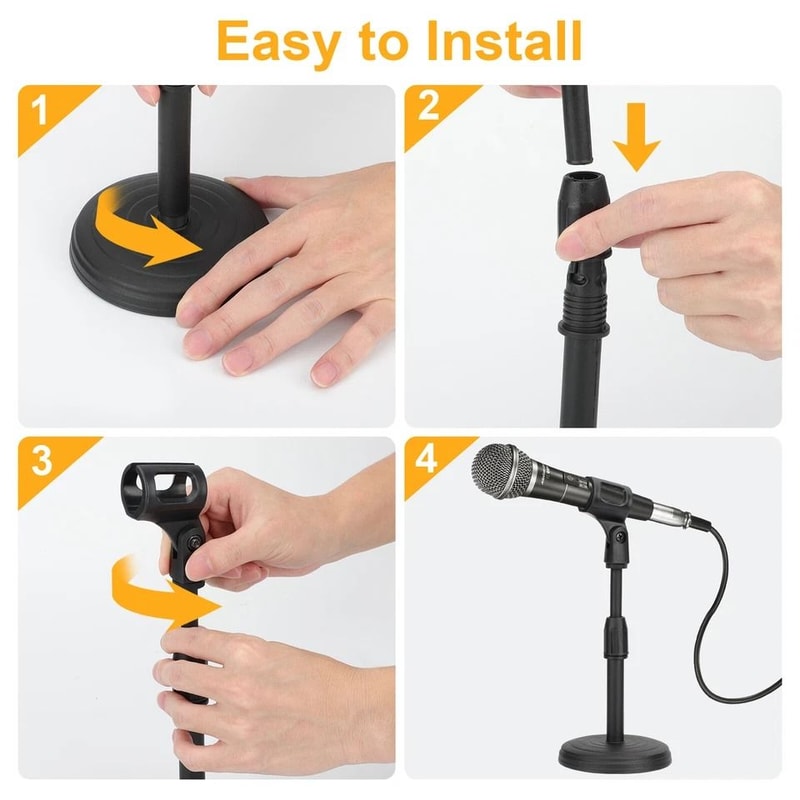 Easy to Install

1

2

3

4