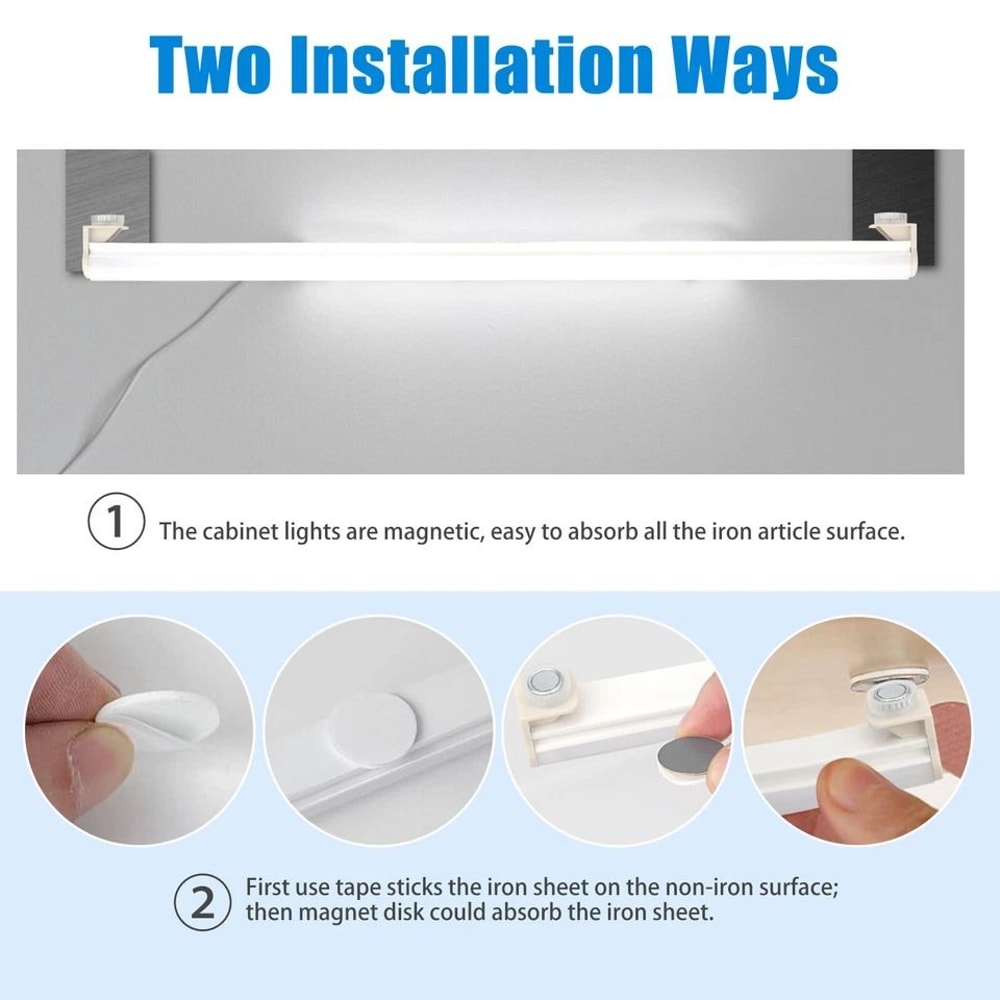 Two Installation Ways

1 The cabinet lights are magnetic, easy to absorb all the iron article surface.

2 First use tape sticks the iron sheet on the non-iron surface; then magnet disk could absorb the iron sheet.