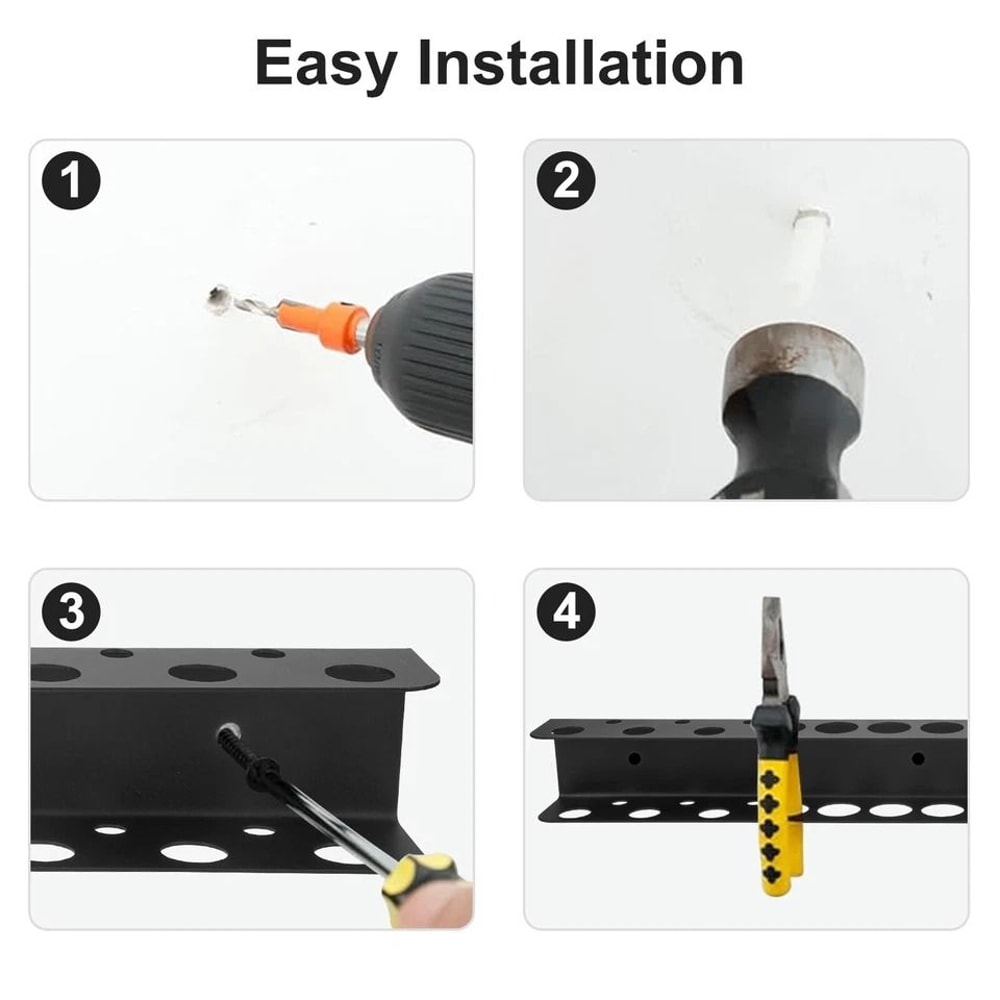 Easy Installation

1

2

3

4