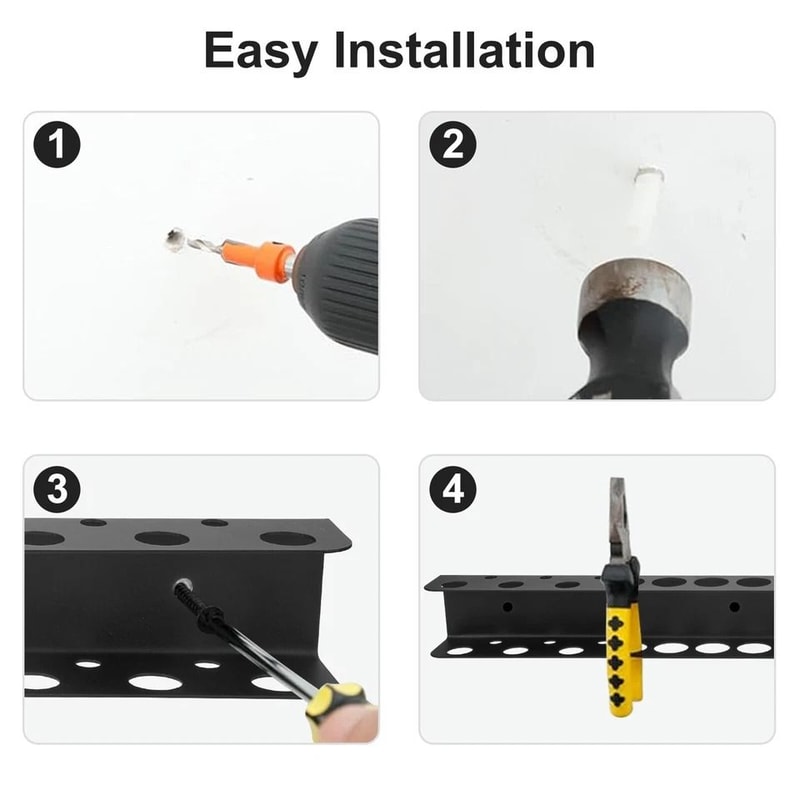 Easy Installation

1

2

3

4