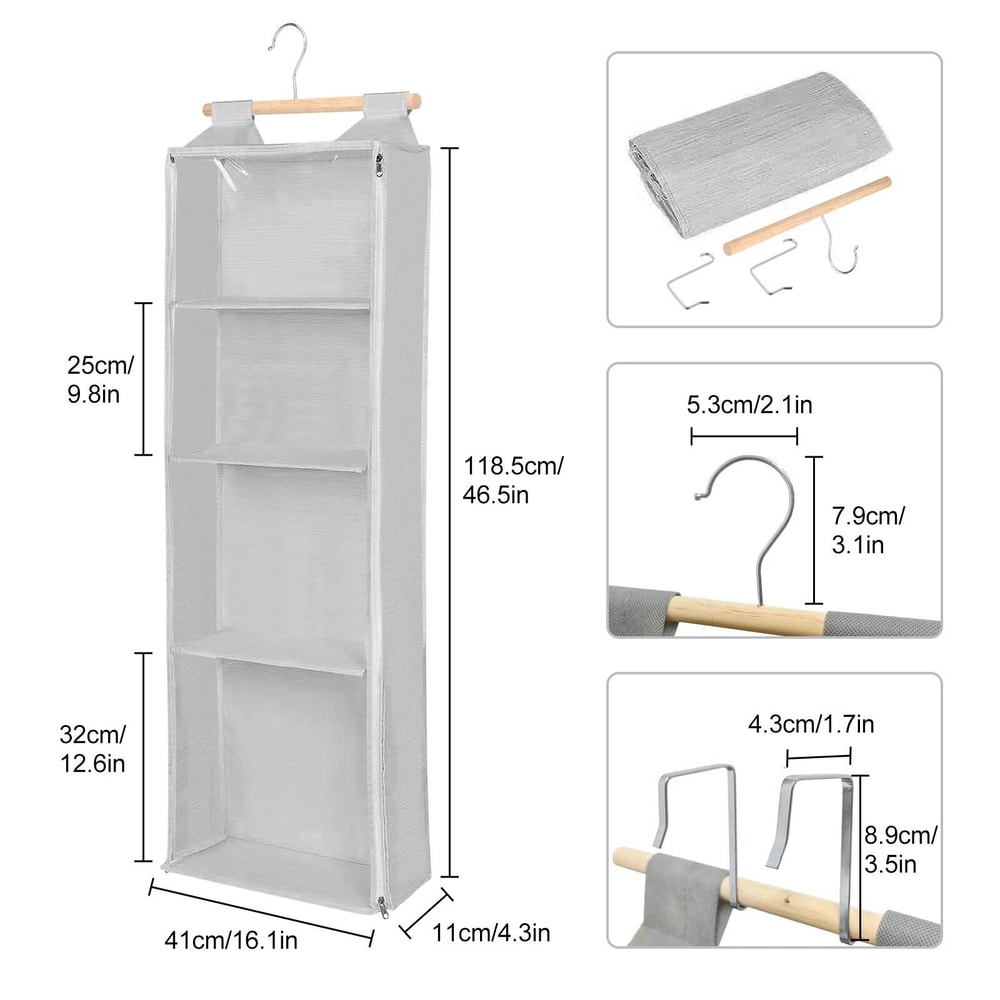 25cm/
9.8in

118.5cm/
46.5in

32cm/
12.6in

41cm/16.1in

11cm/4.3in

5.3cm/2.1in

7.9cm/
3.1in

4.3cm/1.7in

8.9cm/
3.5in