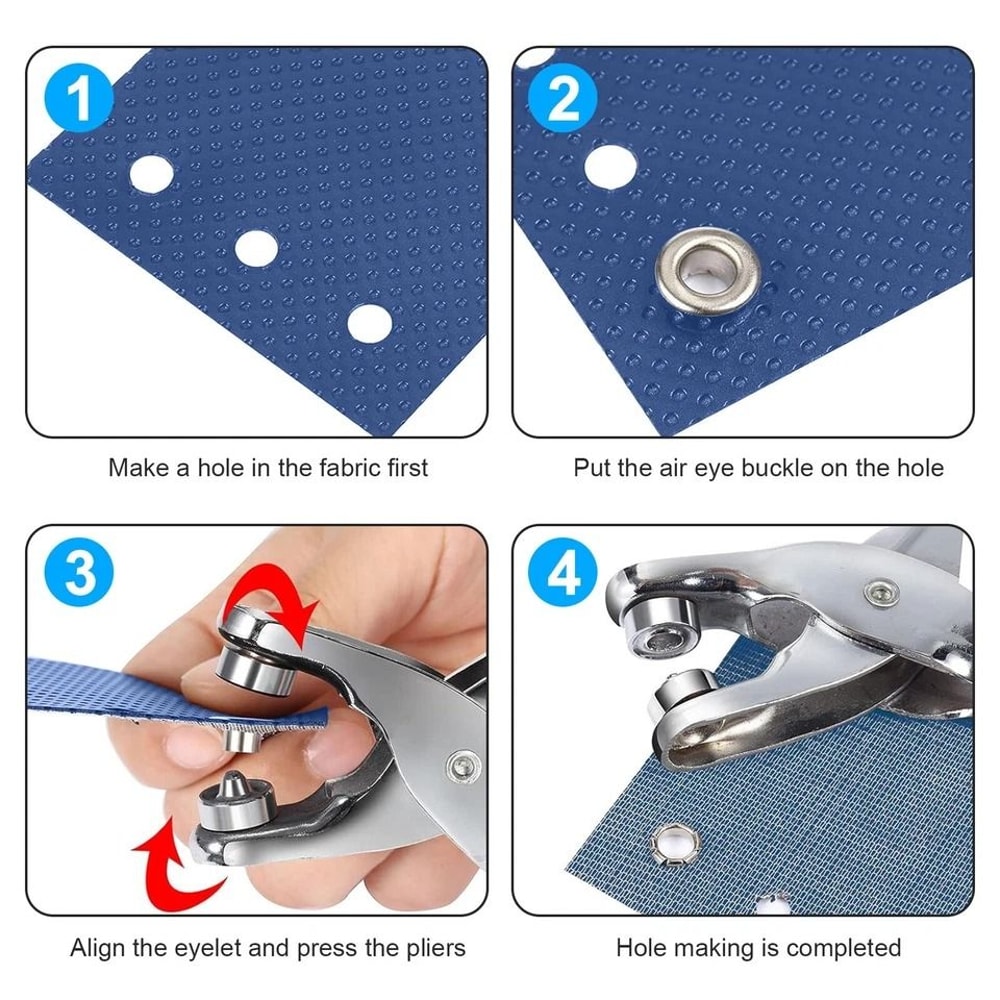 1

Make a hole in the fabric first

2

Put the air eye buckle on the hole

3

Align the eyelet and press the pliers

4

Hole making is completed