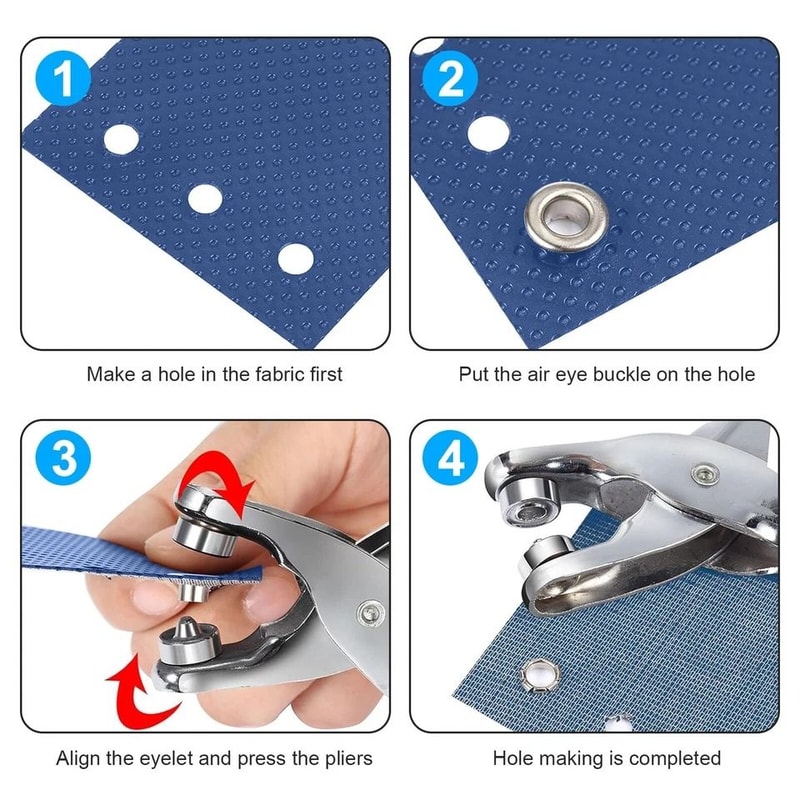 1

Make a hole in the fabric first

2

Put the air eye buckle on the hole

3

Align the eyelet and press the pliers

4

Hole making is completed