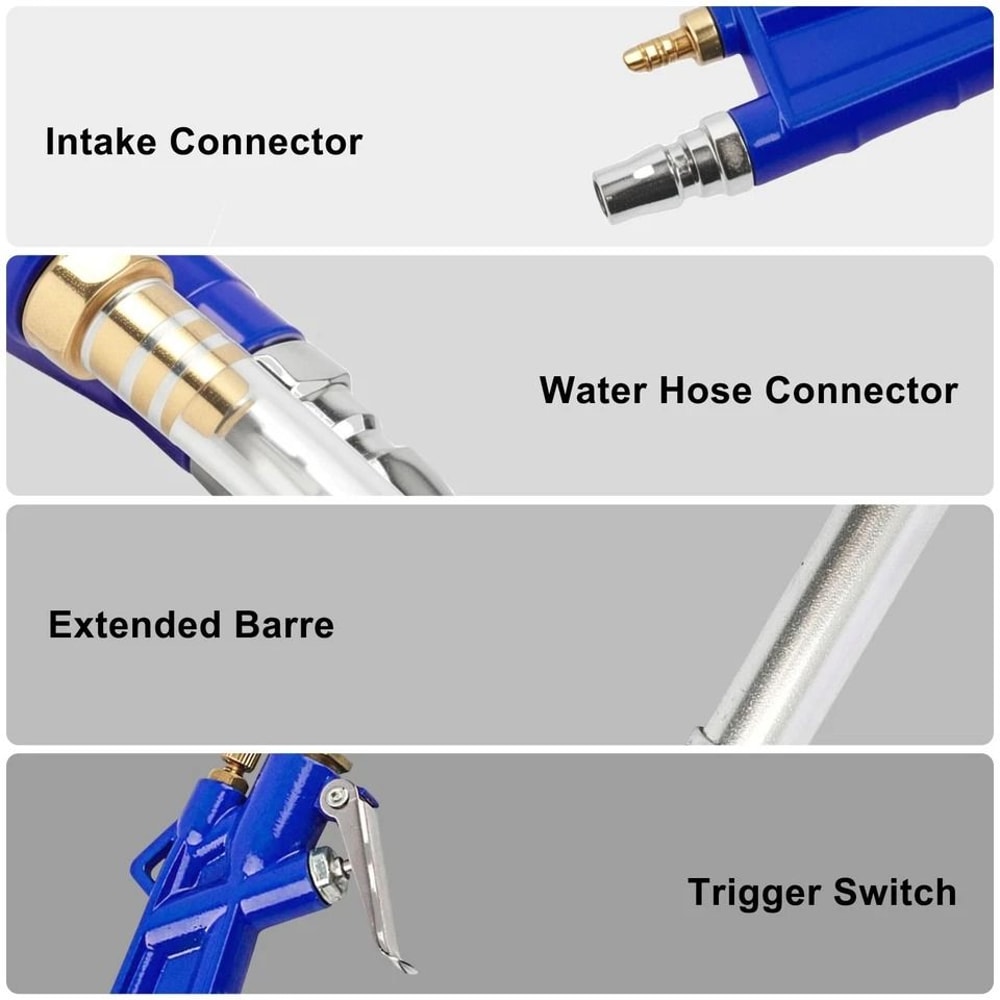 Intake Connector

Water Hose Connector

Extended Barre

Trigger Switch