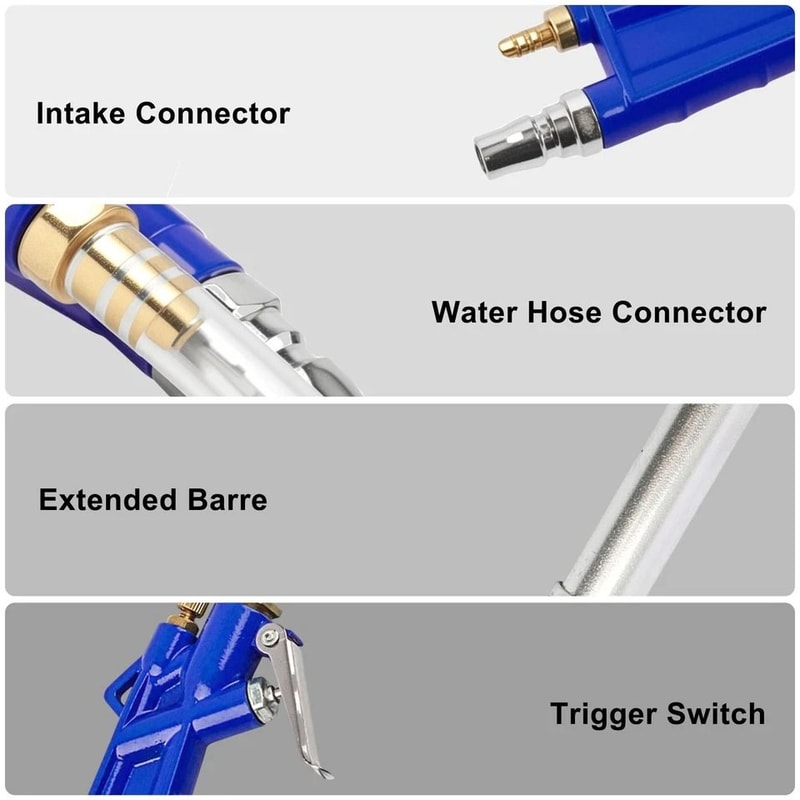 Intake Connector

Water Hose Connector

Extended Barre

Trigger Switch