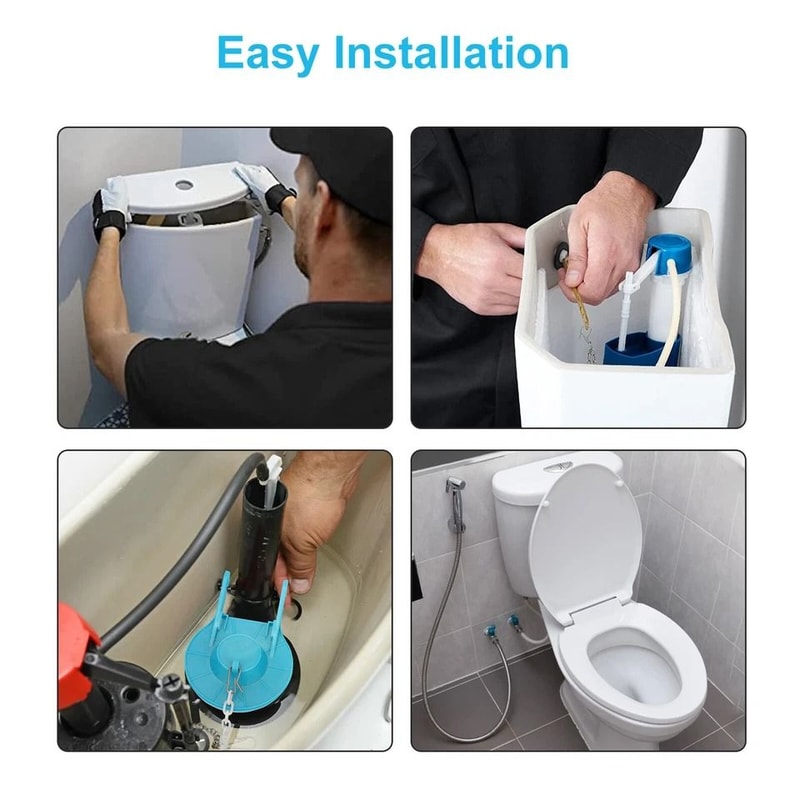 Easy Installation