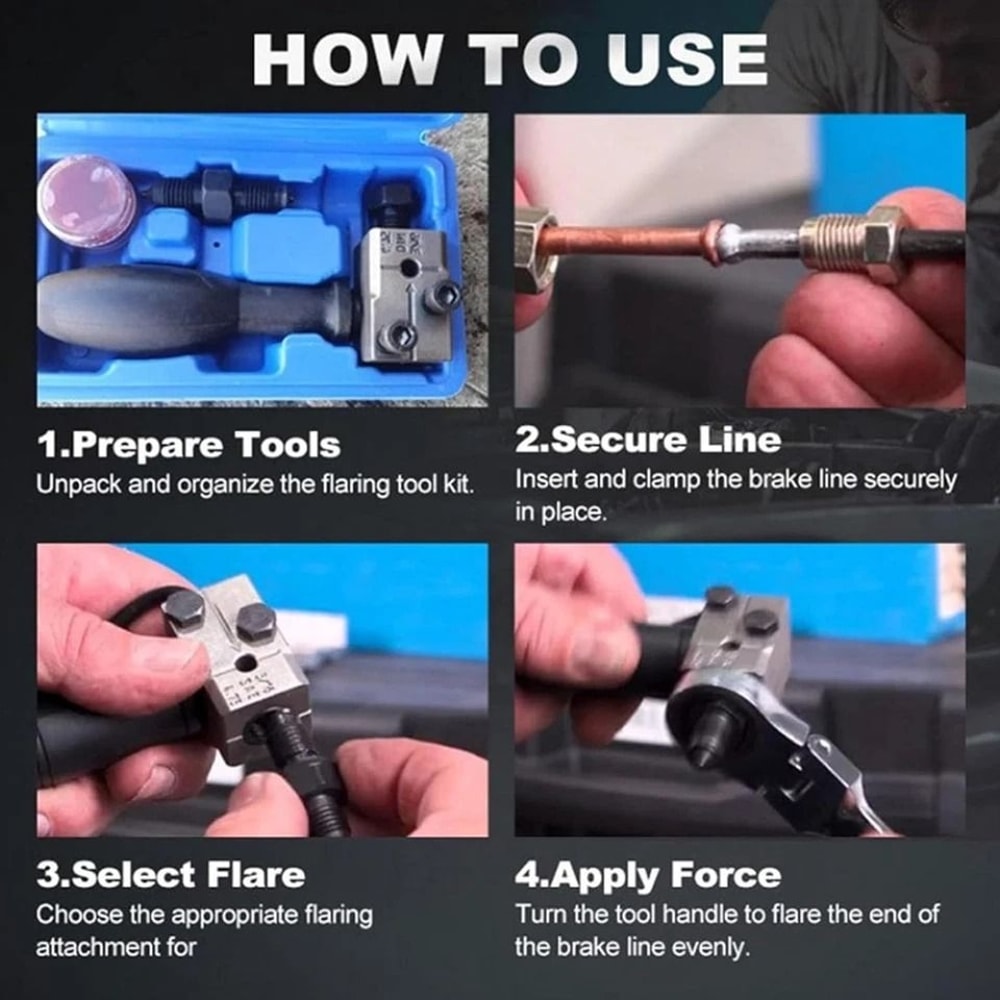 HOW TO USE

1.Prepare Tools
Unpack and organize the flaring tool kit.

2.Secure Line
Insert and clamp the brake line securely in place.

3.Select Flare
Choose the appropriate flaring attachment for

4.Apply Force
Turn the tool handle to flare the end of the brake line evenly.